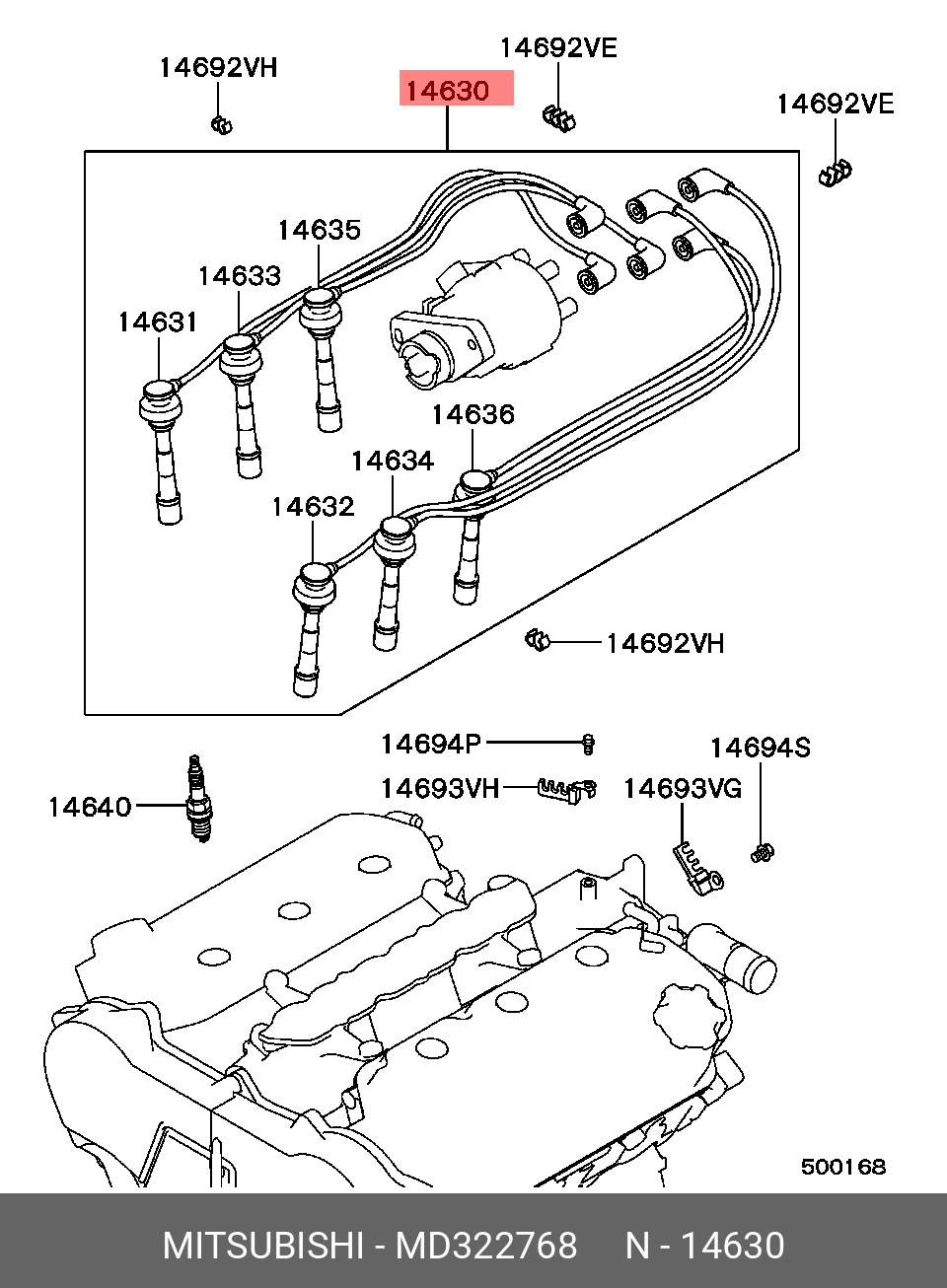 14692VH
14630
14692VE
14692VE
14635
14633
14631
14636
14634
14632
14692VH
14694P
14694S
14693VH
14693VG
14640
500168

MITSUBISHI - MD322768 N - 14630