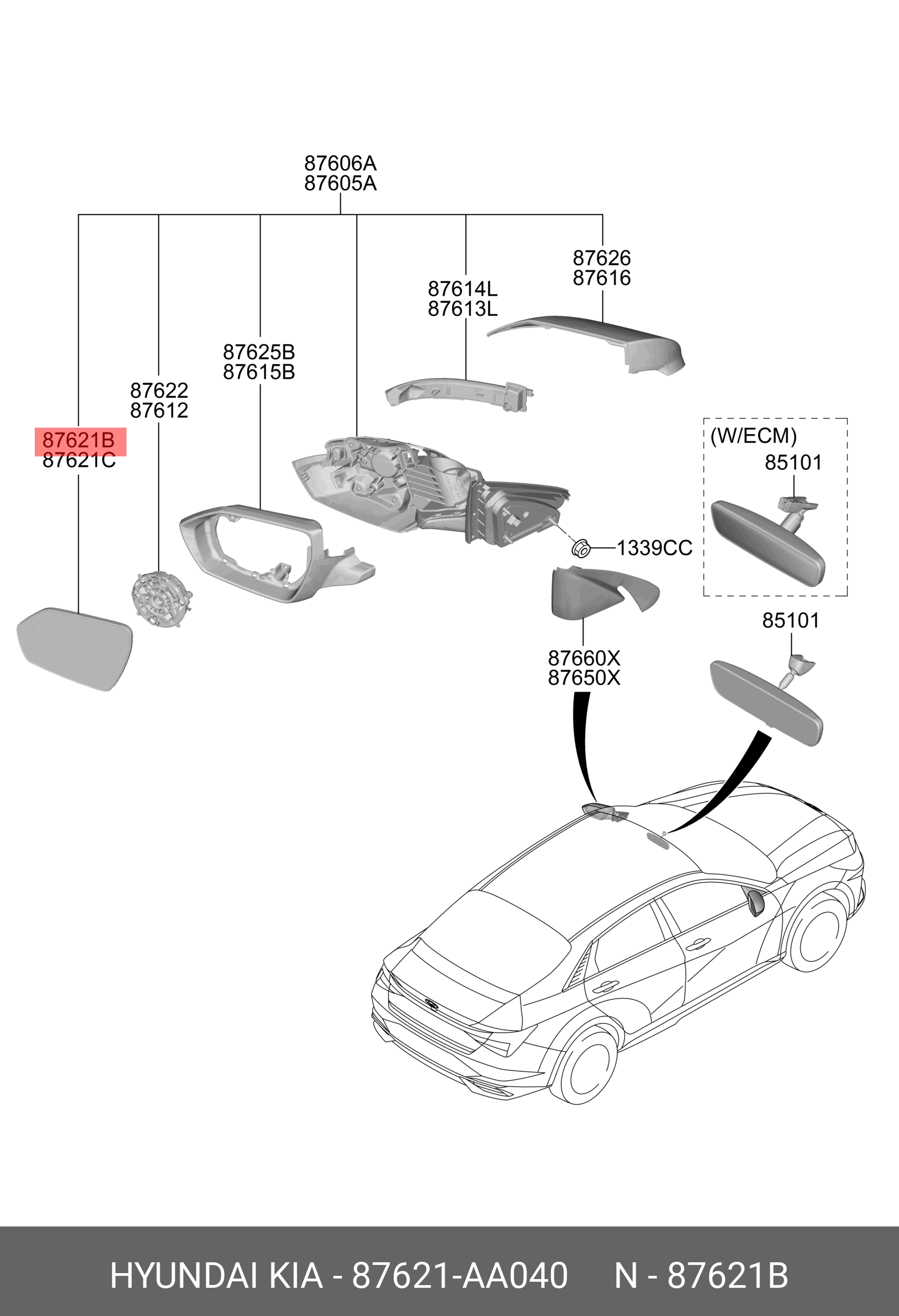 87606A
87605A

87626
87616

87614L
87613L

87625B
87615B

87622
87612

87621B
87621C

(W/ECM)
85101

1339CC

85101

87660X
87650X

HYUNDAI KIA - 87621-AA040 N - 87621B