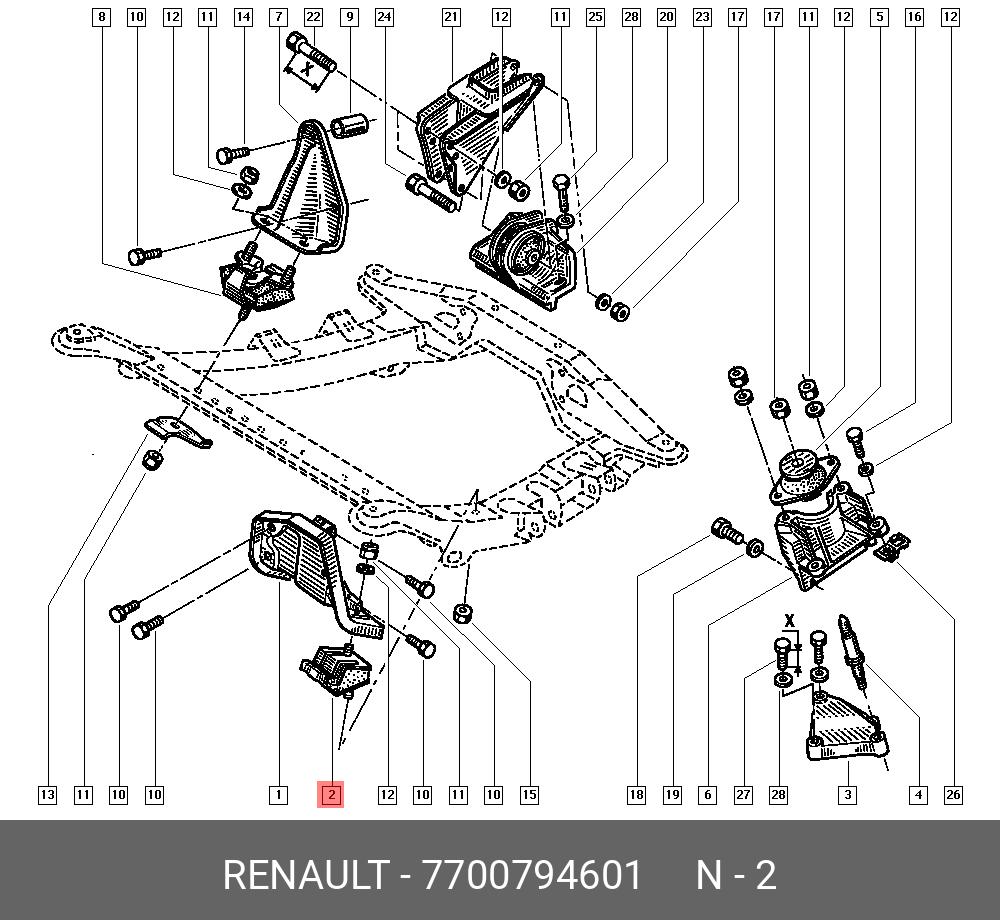 8 10 12 11 14 7 22 9 24 21 12 11 25 28 20 23 17 17 11 12 5 16 12

X

X

13 11 10 10 1 2 12 10 11 10 15 18 19 6 27 28 3 4 26

RENAULT - 7700794601 N - 2