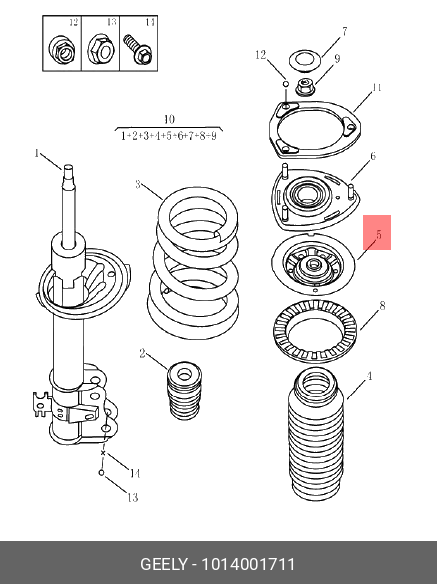 12
13
14
7
12
9
11
10
1+2+3+4+5+6+7+8+9
1
3
6
5
8
2
4
14
13
GEELY - 1014001711