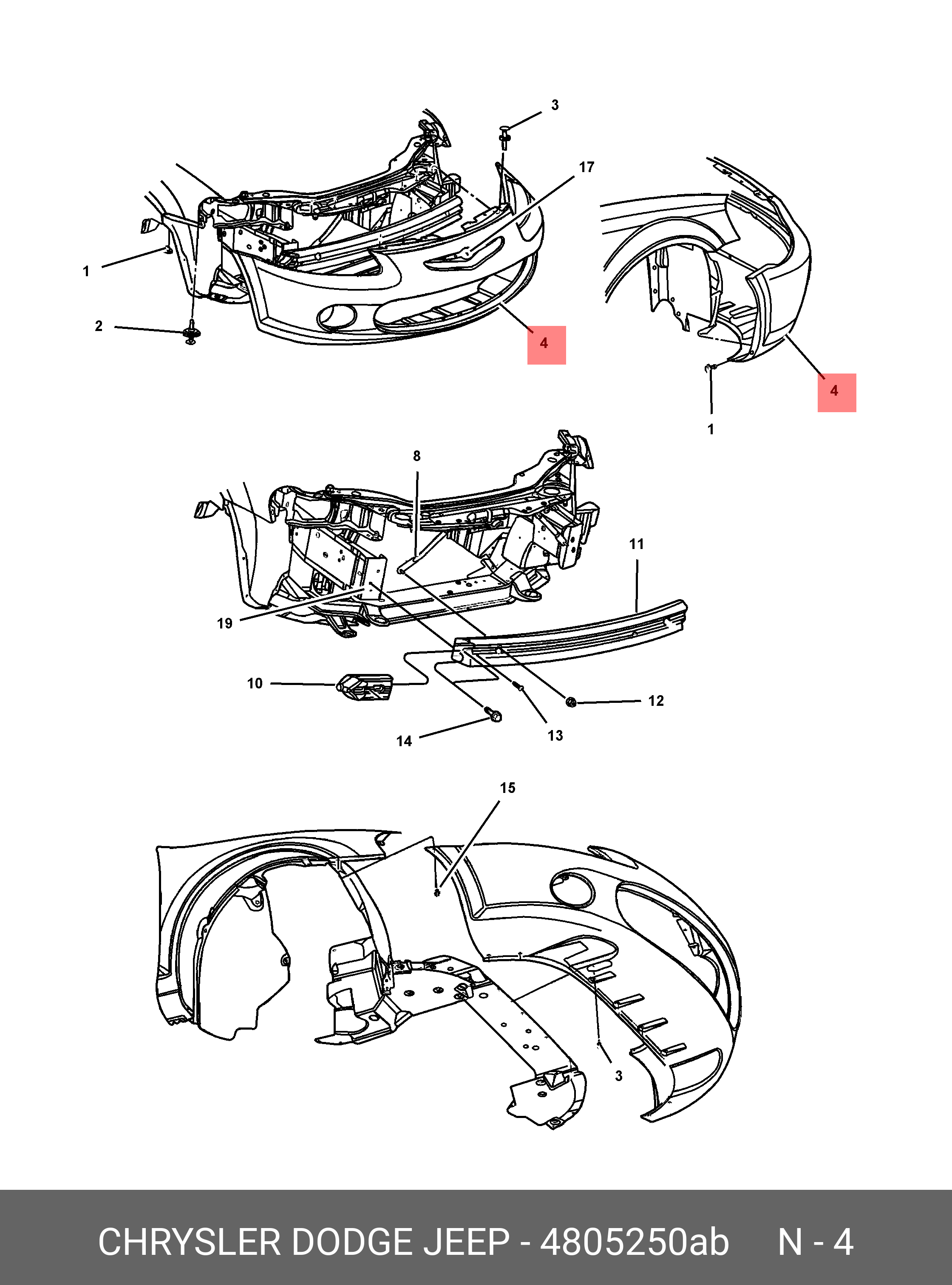 3
17
1
2
4
4
1
8
11
19
10
12
13
14
15
3

CHRYSLER DODGE JEEP - 4805250ab N - 4