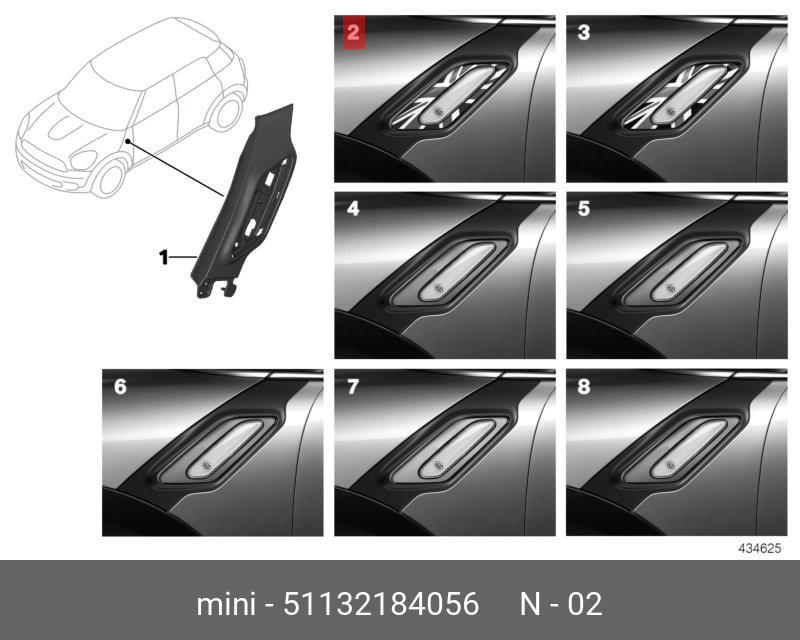 1

2

3

4

5

6

7

8

434625

mini - 51132184056 N - 02