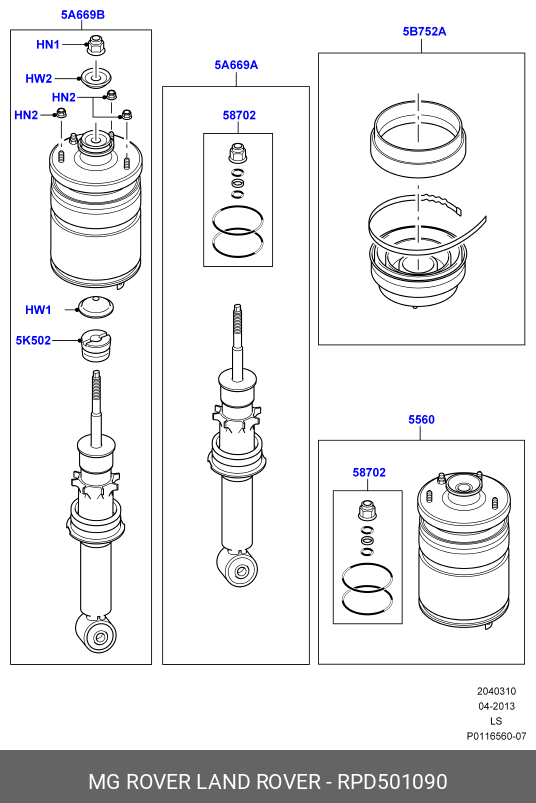 5A669B

HN1

HW2

HN2

HN2

HW1

5K502

5A669A

58702

5B752A

5560

58702

2040310
04-2013
LS
P0116560-07

MG ROVER LAND ROVER - RPD501090