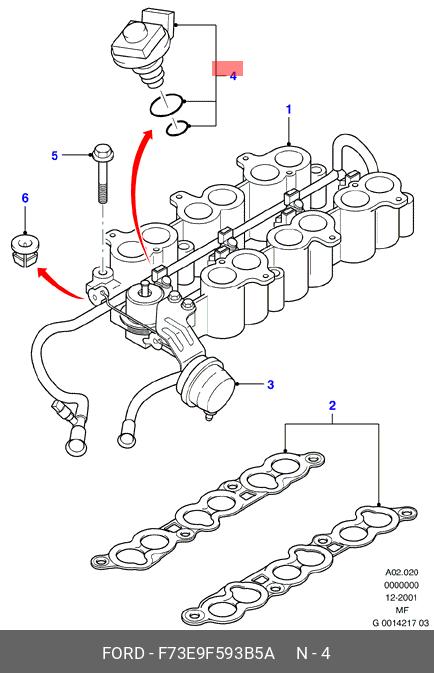 4
1
5
6
3
2
A02.020
0000000
12-2001
MF
G 0014217 03
FORD - F73E9F593B5A N - 4