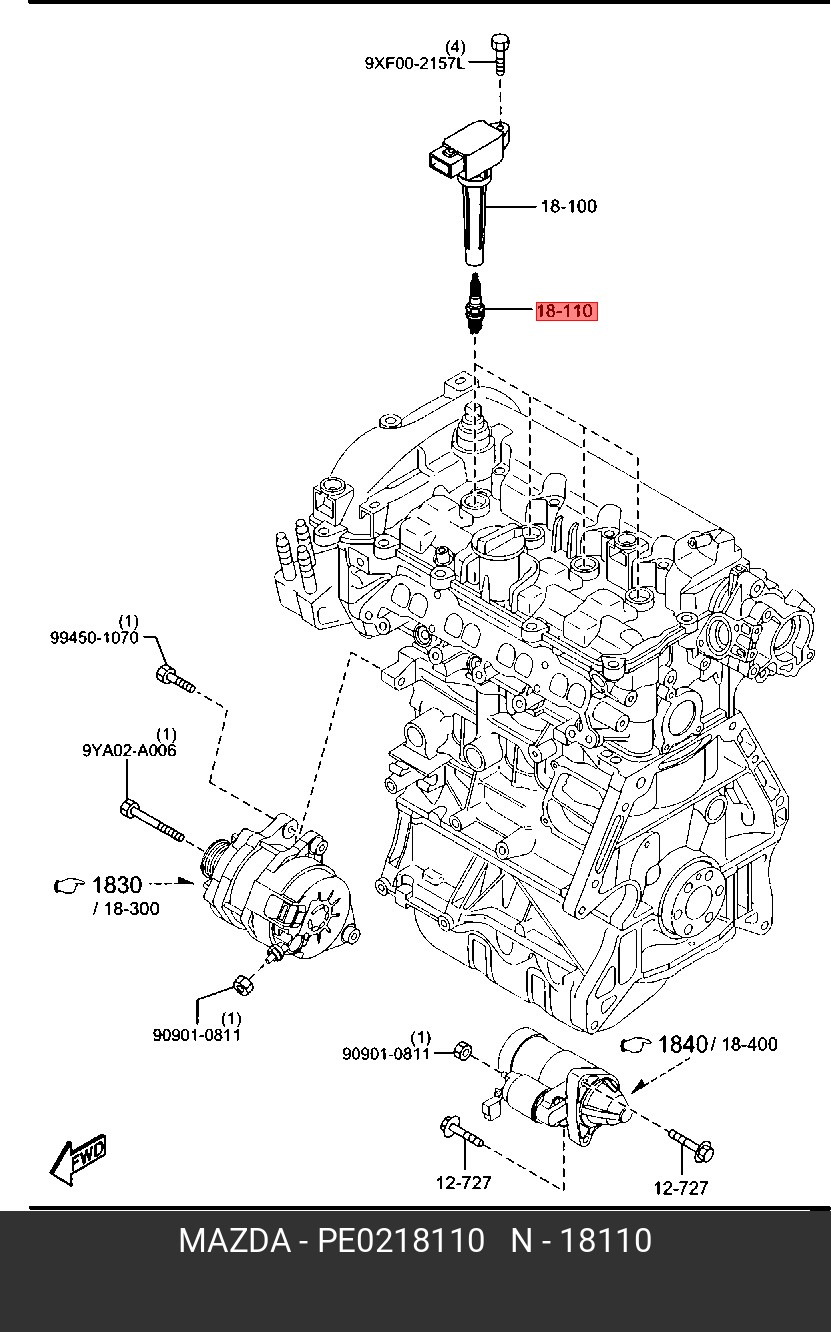 (4)
9XF00-2157L

18-100

18-110

(1)
99450-1070

(1)
9YA02-A006

1830
/ 18-300

(1)
90901-0811

(1)
90901-0811

1840 / 18-400

12-727

12-727

FWD

MAZDA - PE0218110 N - 18110