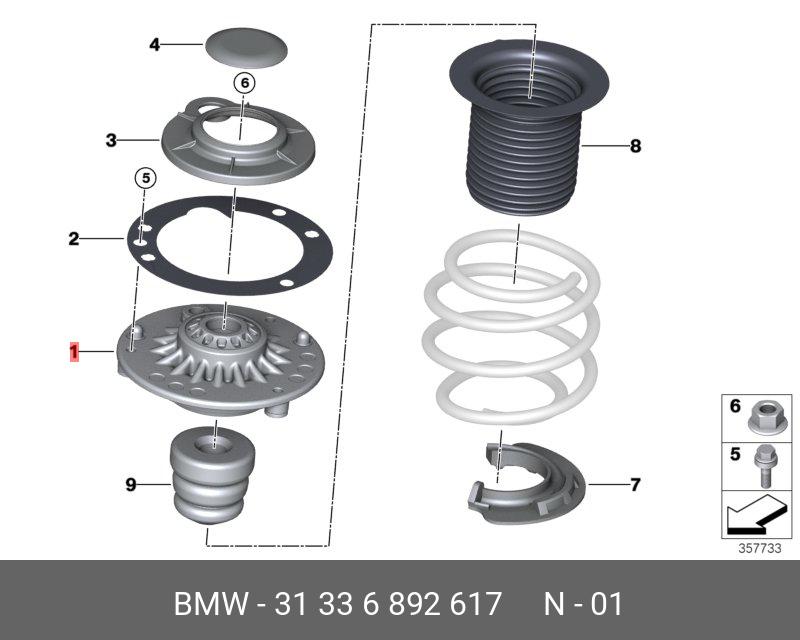 4
6
3
5
2
1
9
8
7
6
5
357733
BMW - 31 33 6 892 617 N - 01