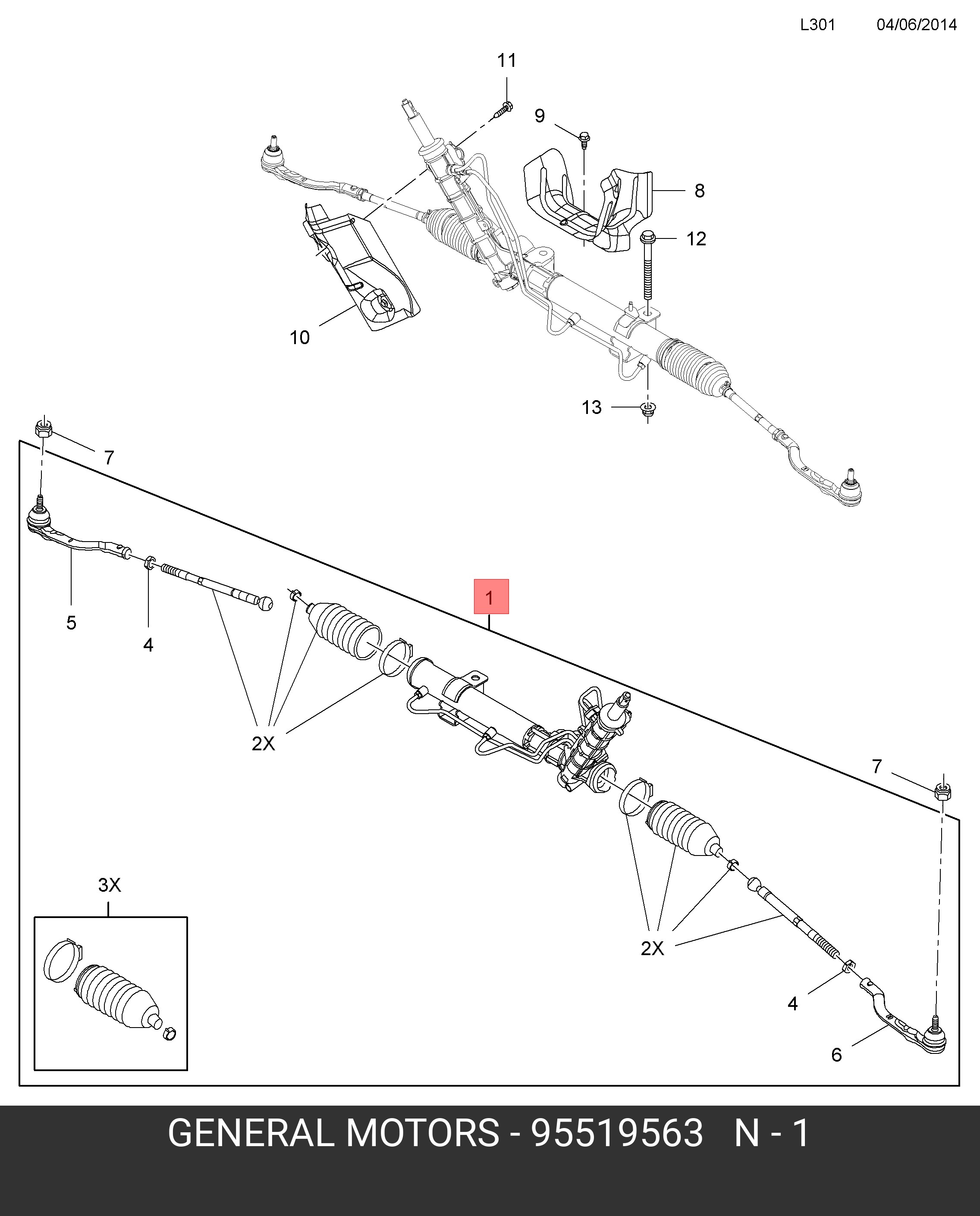 L301 04/06/2014

11

9

8

12

10

13

7

1

5

4

2X

7

3X

2X

4

6

GENERAL MOTORS - 95519563 N - 1