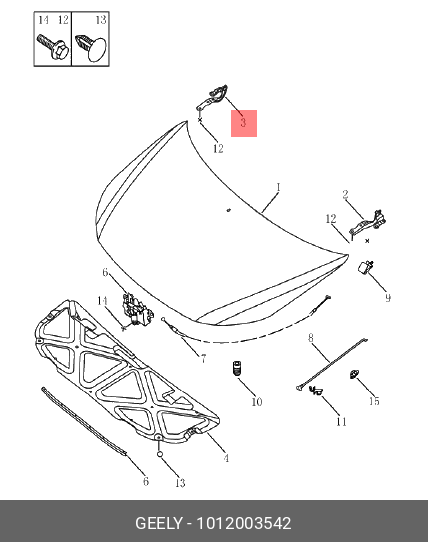 14 12 13

3

12

1

2

12

9

6

14

7

8

10

15

11

4

6

13

GEELY - 1012003542