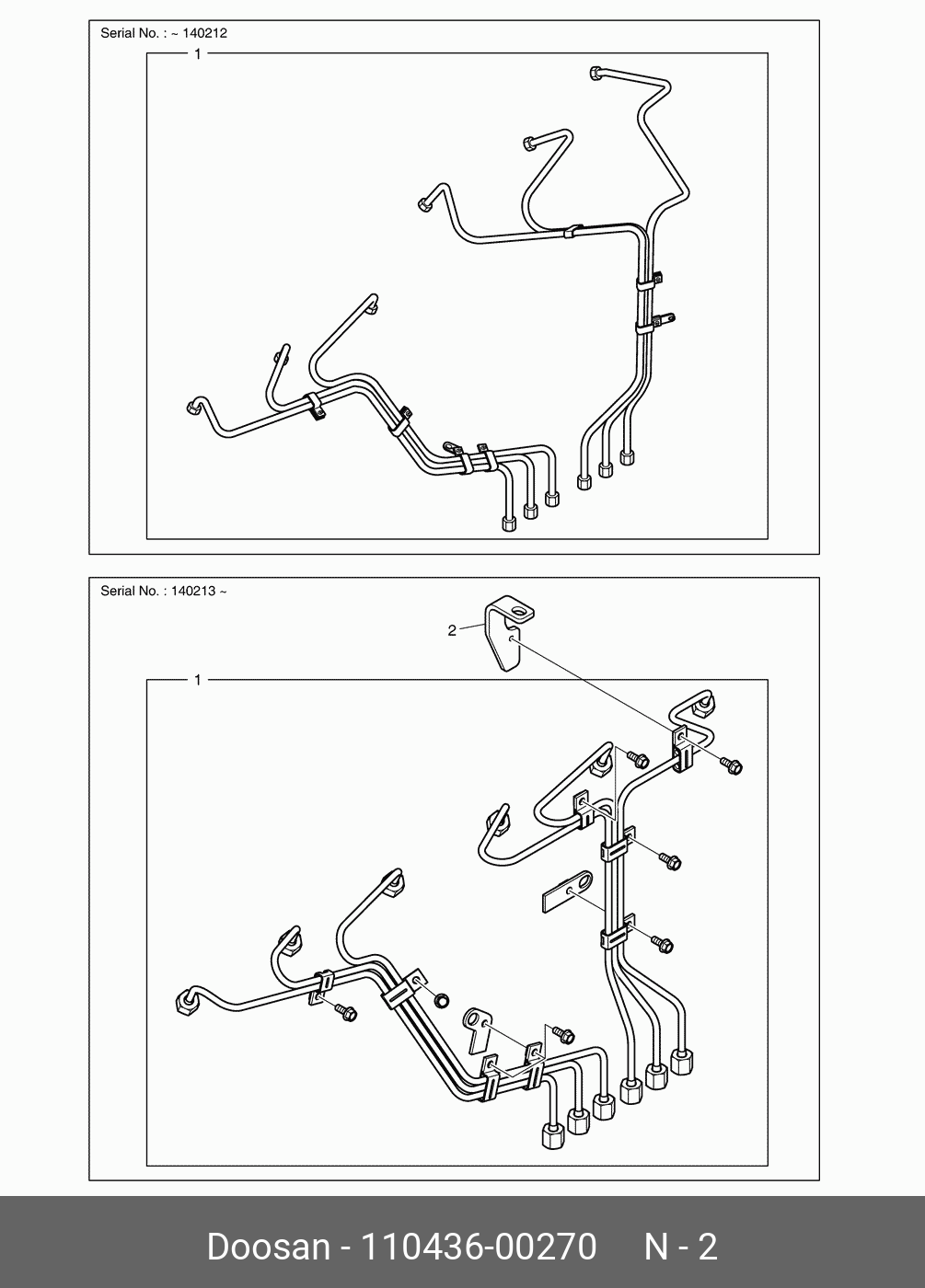 Serial No. : ~ 140212

1

Serial No. : 140213 ~

2

1

Doosan - 110436-00270 N - 2