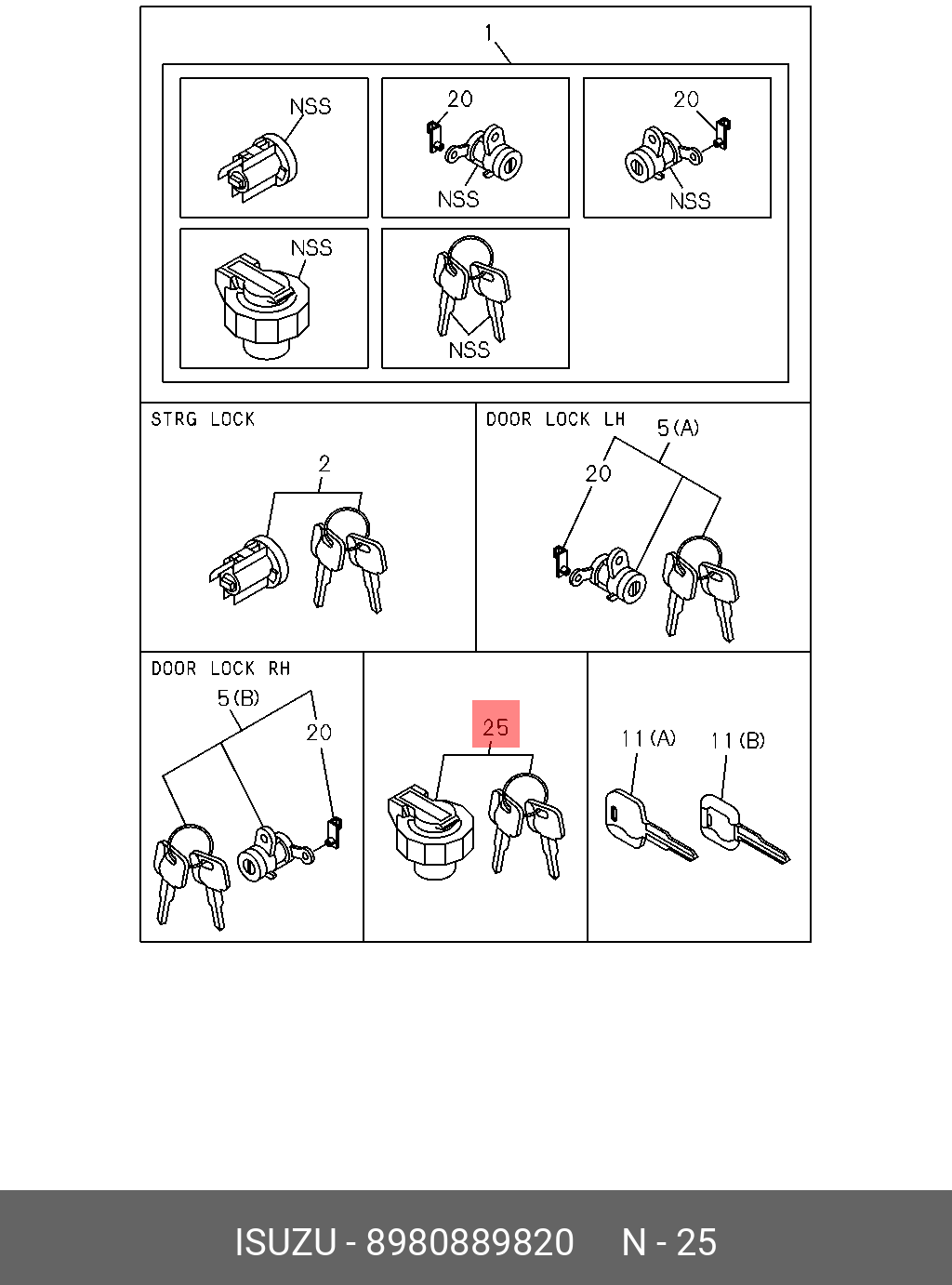 1

NSS

20

NSS

20

NSS

NSS

NSS

STRG LOCK

2

DOOR LOCK LH

5(A)

20

DOOR LOCK RH

5(B)

20

25

11(A)

11(B)

ISUZU - 8980889820 N - 25