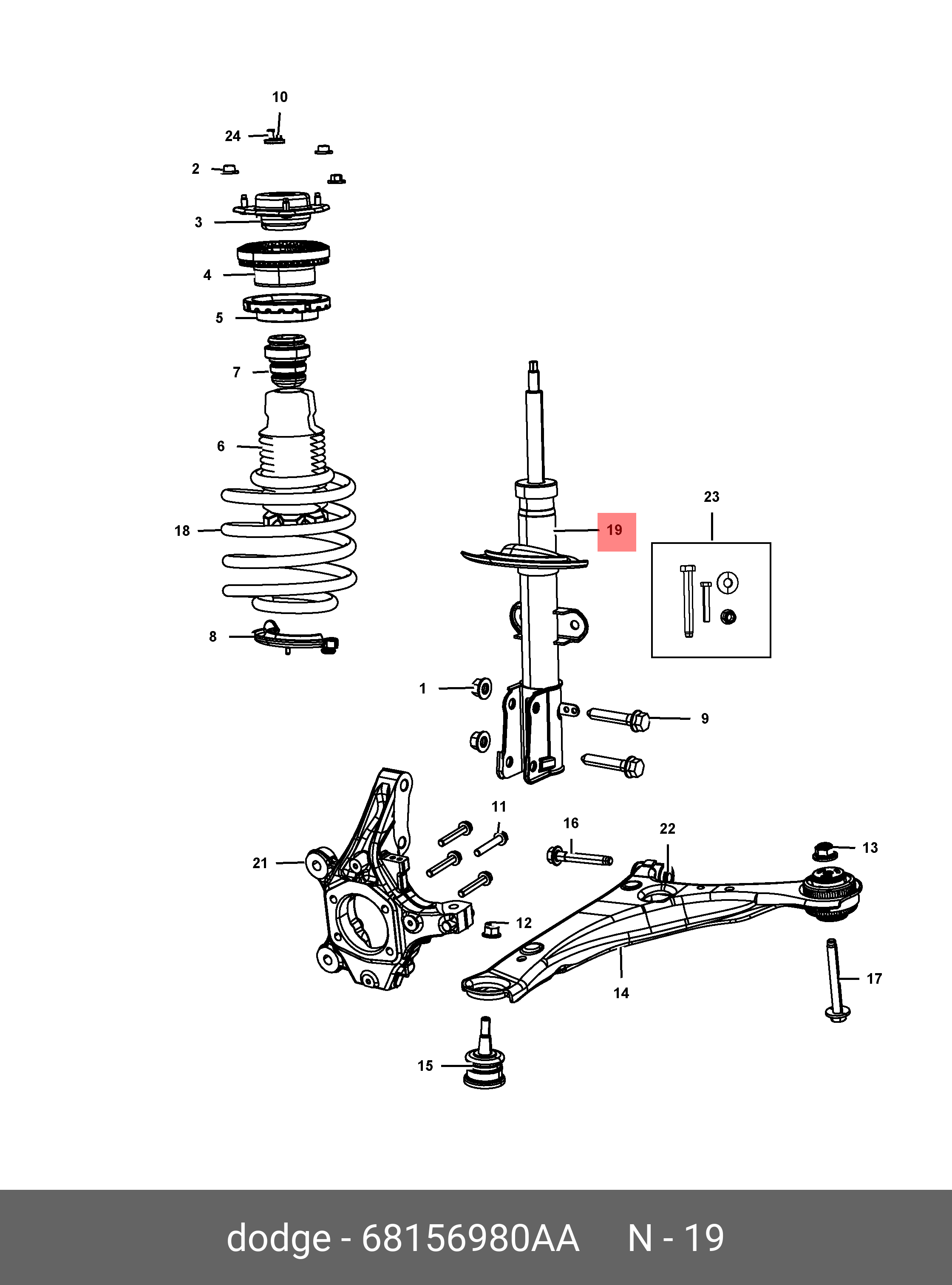 10
24
2
3
4
5
7
6
18
8
19
23
1
9
11
16
22
13
21
12
14
17
15

dodge - 68156980AA N - 19