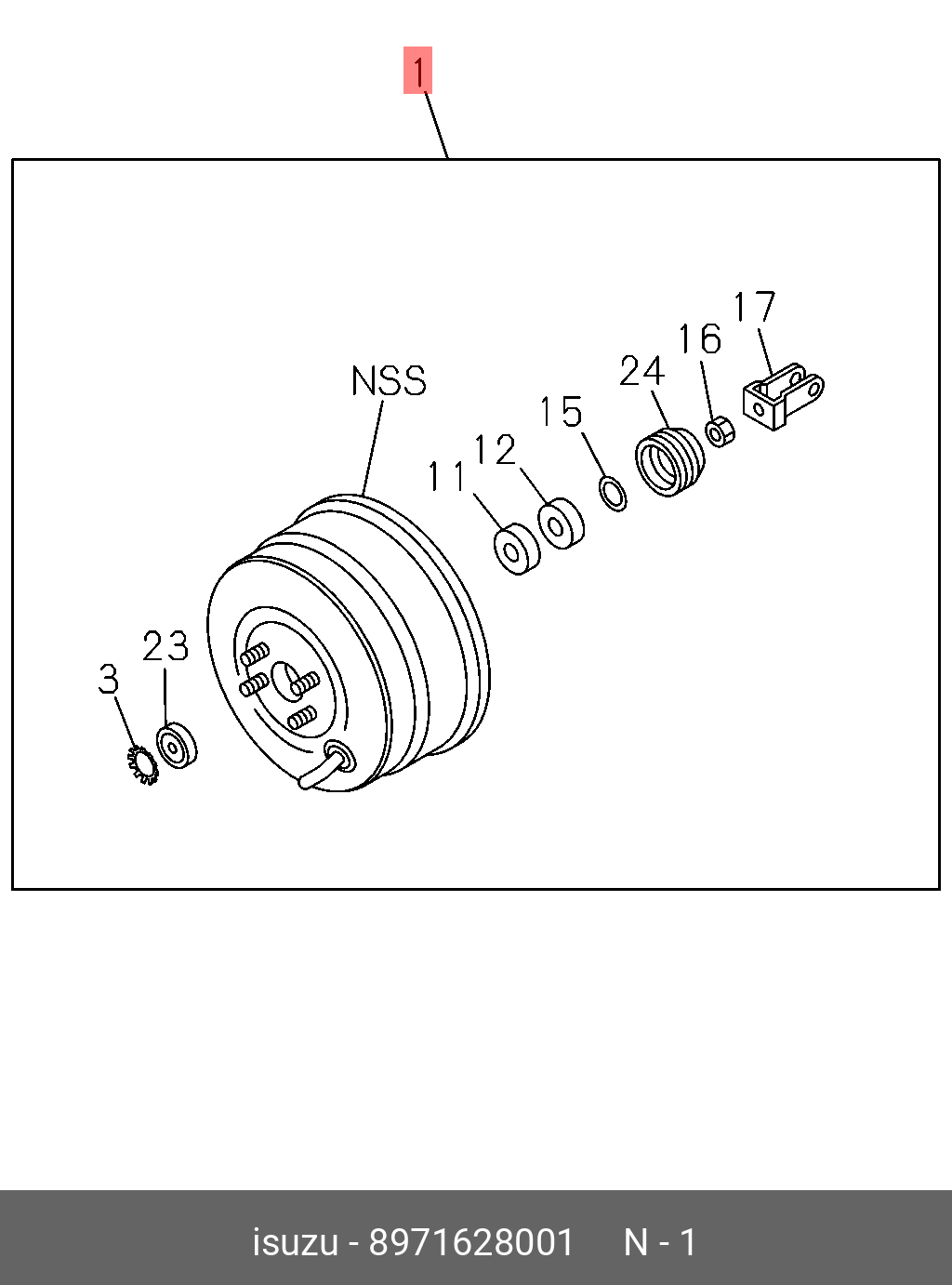 1

NSS

17

16

24

15

12

11

23

3

isuzu - 8971628001 N - 1