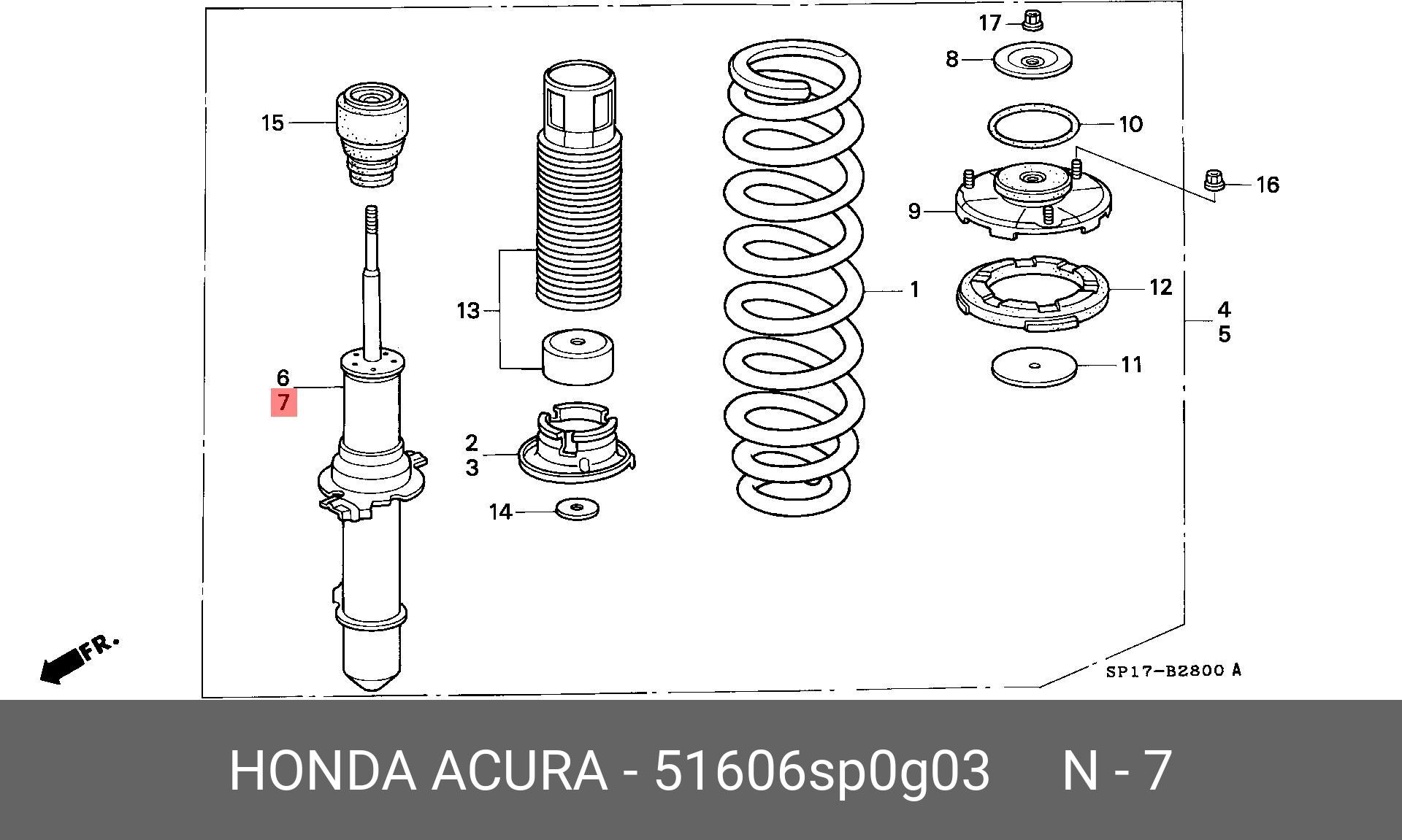 17
8
15
10
16
9
13
1
12
4
5
6
7
11
2
3
14
FR.
SP17-B2800 A

HONDA ACURA - 51606sp0g03 N - 7