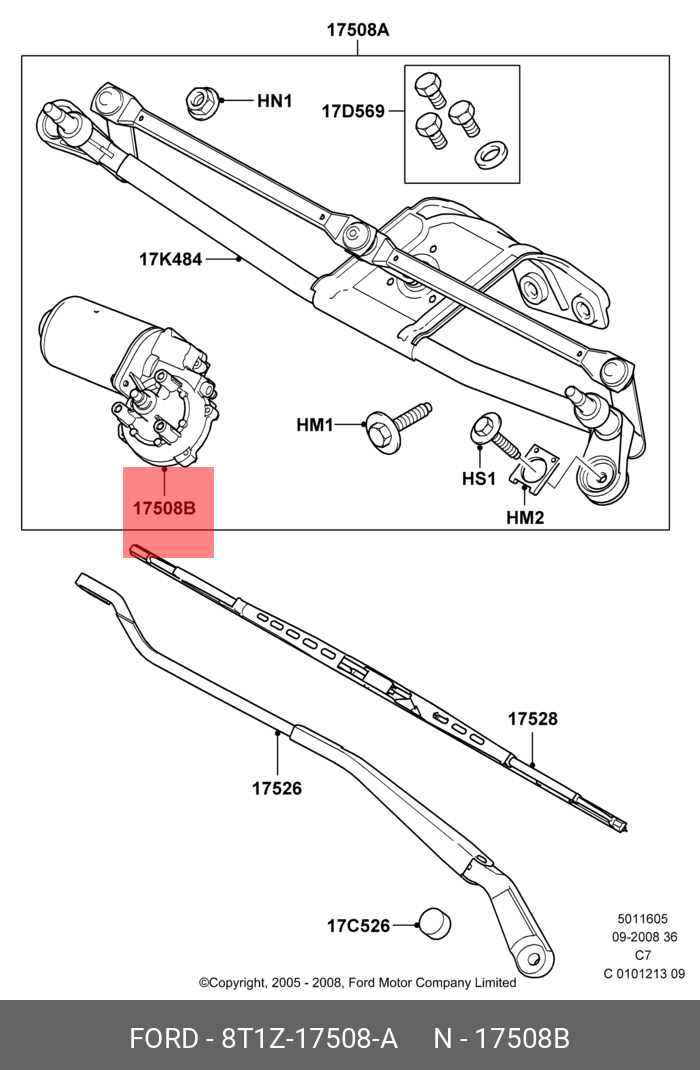 17508A

HN1

17D569

17K484

HM1

HS1

HM2

17508B

17528

17526

17C526

5011605
09-2008 36
C7
C 0101213 09

©Copyright, 2005 - 2008, Ford Motor Company Limited

FORD - 8T1Z-17508-A N - 17508B