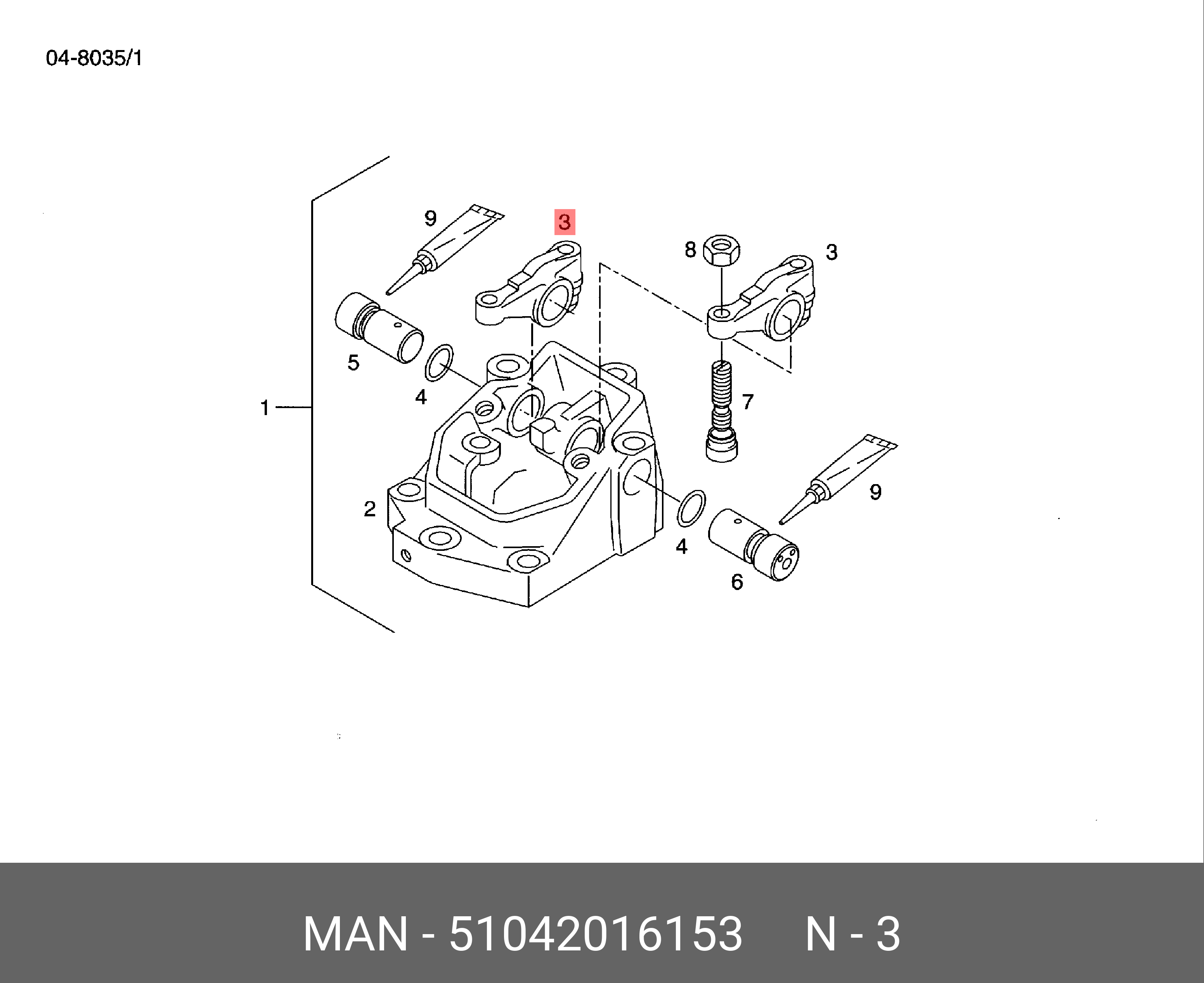 04-8035/1

9
3
8
3
5
4
1
7
2
9
4
6

MAN - 51042016153 N - 3