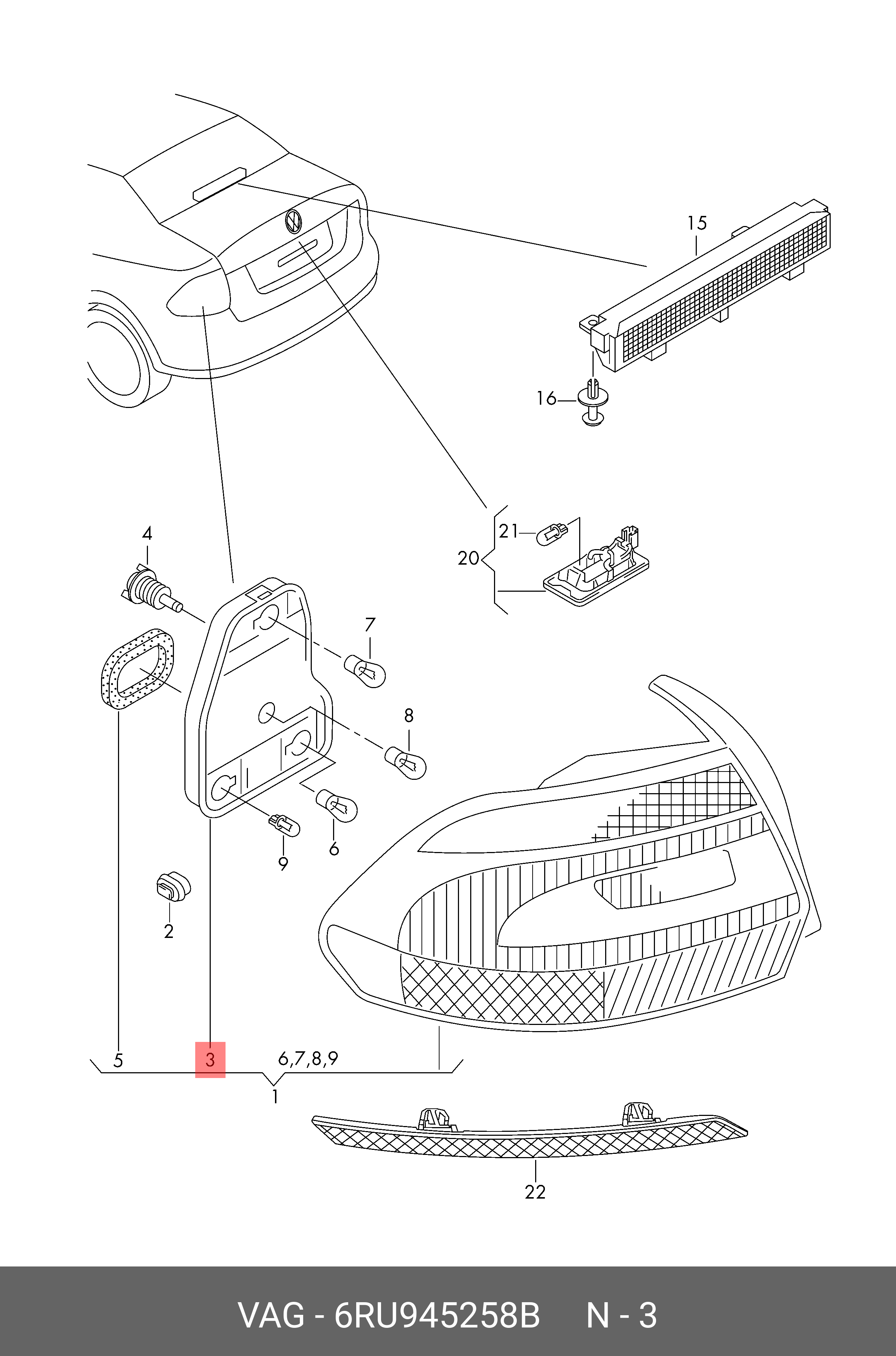 15

16

21

20

4

7

8

9

6

2

5

3

6,7,8,9

1

22

VAG - 6RU945258B N - 3