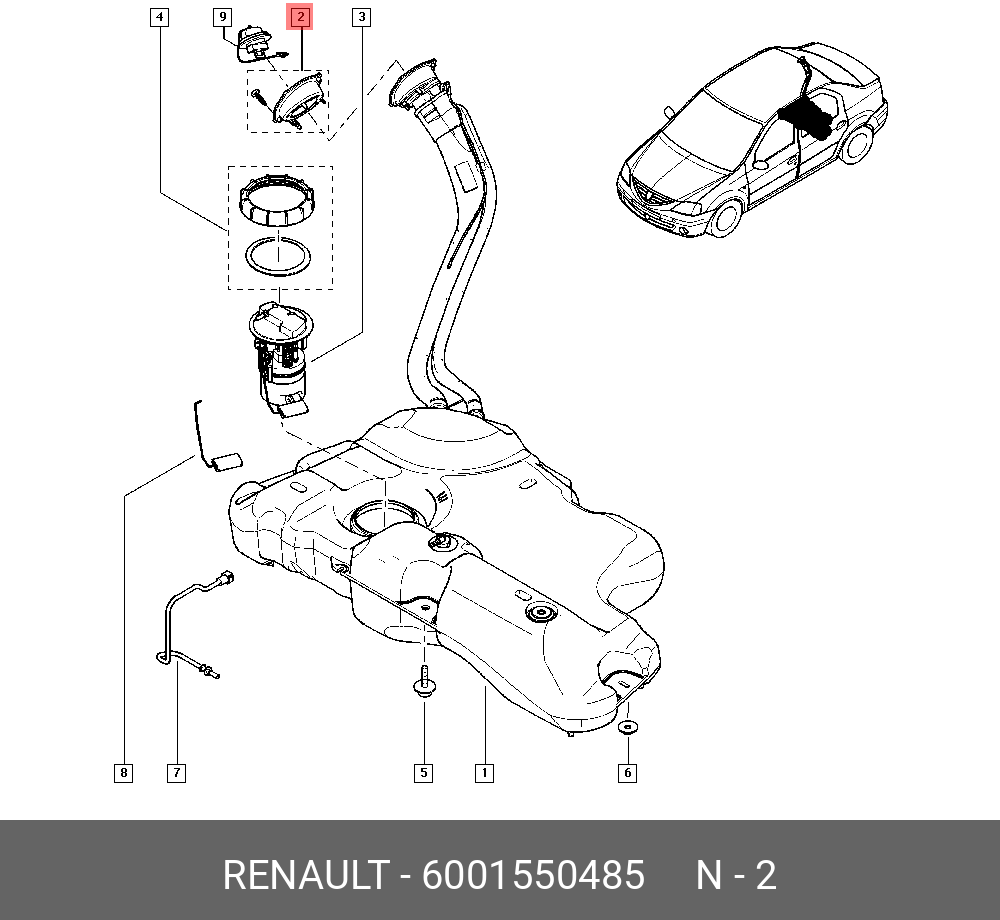 4
9
2
3
8
7
5
1
6
RENAULT - 6001550485 N - 2