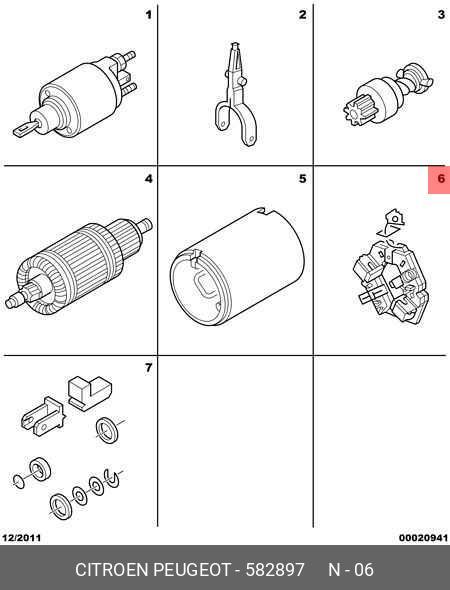 1

2

3

4

5

6

7

12/2011

00020941

CITROEN PEUGEOT - 582897 N - 06