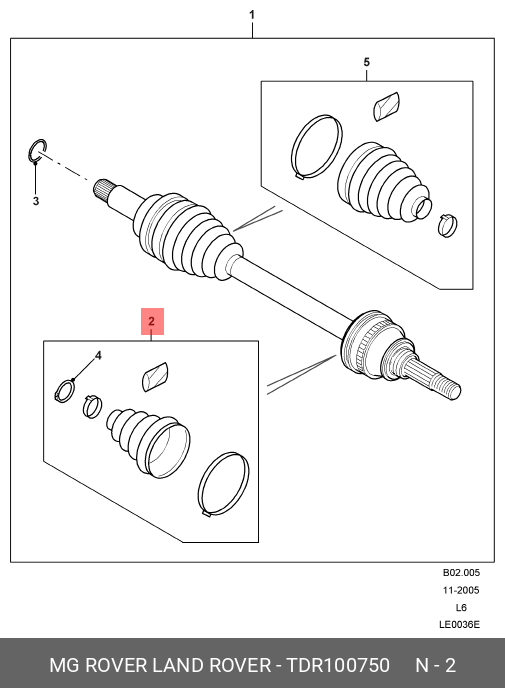 1

5

3

2

4

B02.005
11-2005
L6
LE0036E

MG ROVER LAND ROVER - TDR100750 N - 2