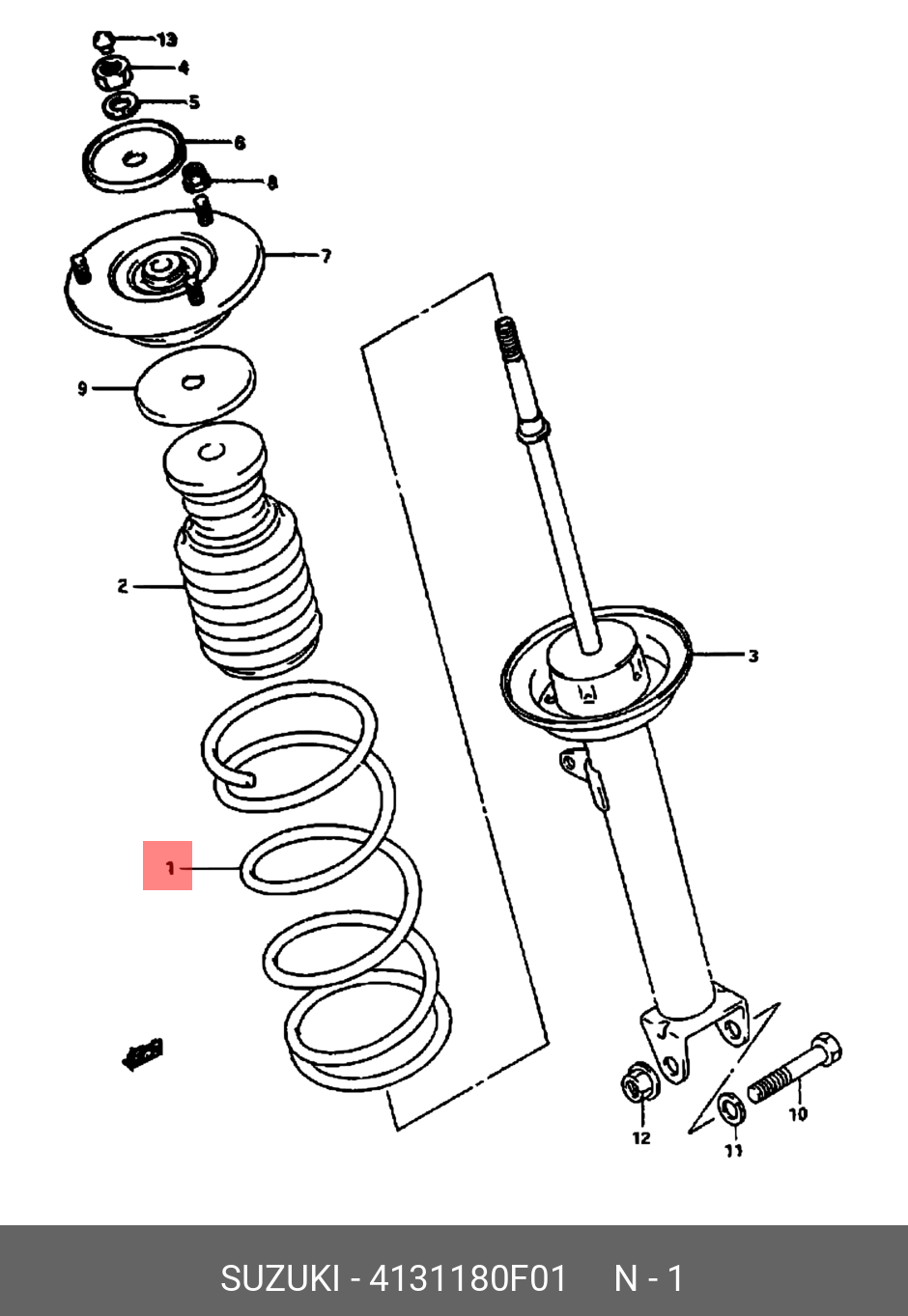 13
4
5
6
8
7
9
2
3
1
12
11
10

SUZUKI - 4131180F01 N - 1