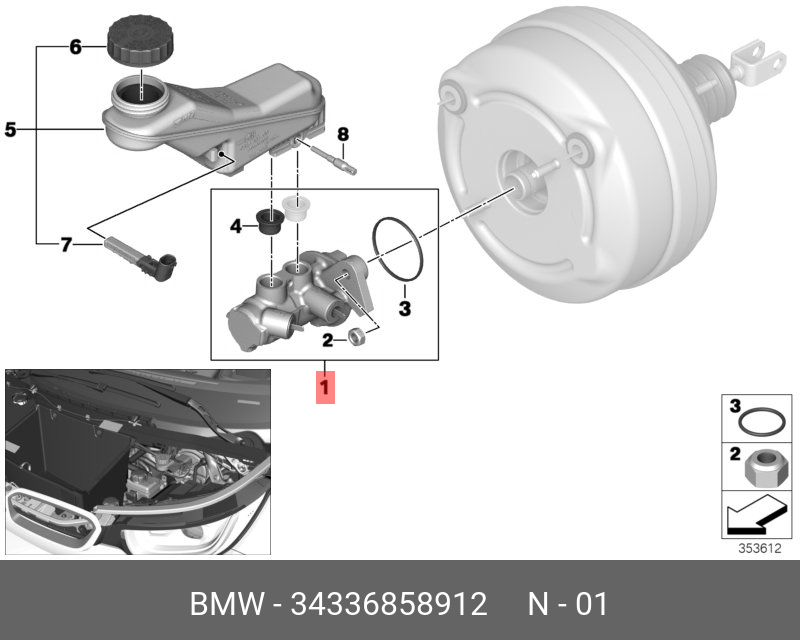 6
5
8
4
7
3
2
1
3
2
353612
BMW - 34336858912 N - 01