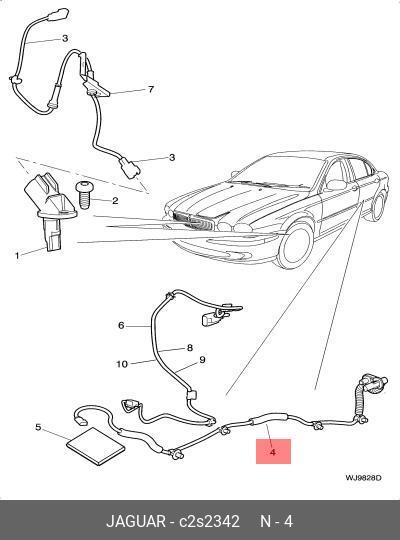 3
7
3
2
1
6
8
10
9
5
4
WJ9828D
JAGUAR - c2s2342 N - 4