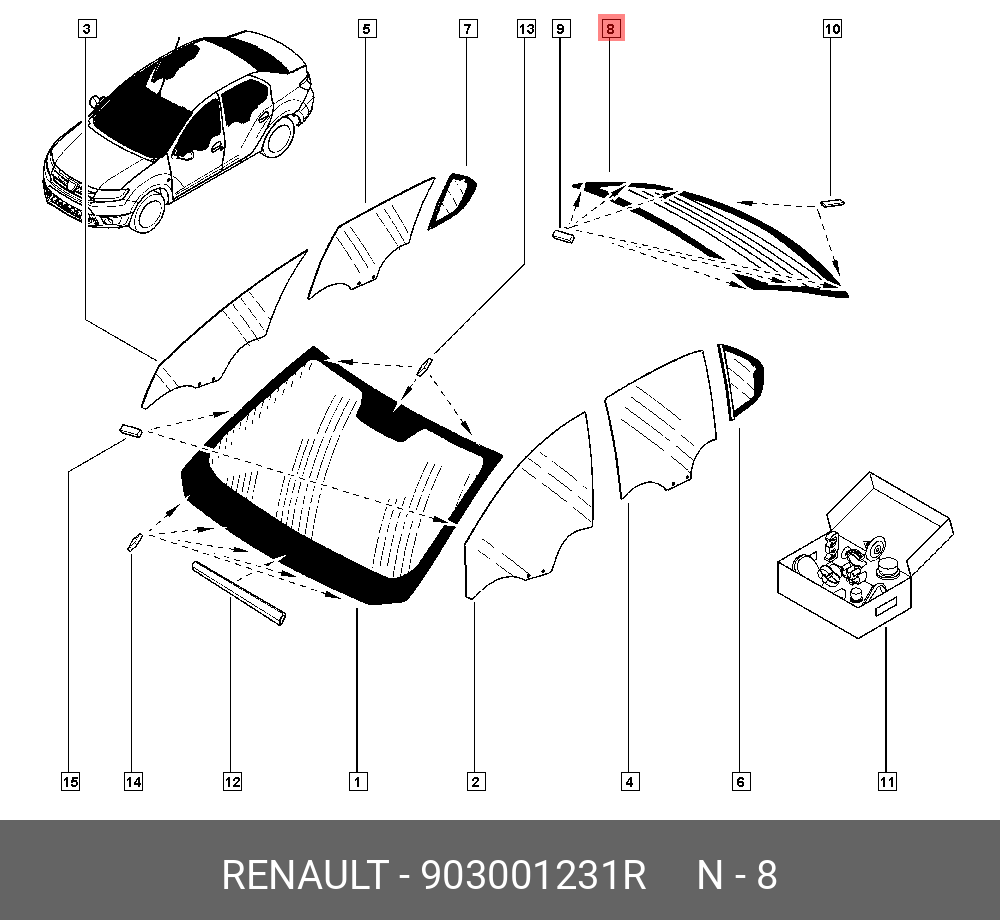 3
5
7
13
9
8
10
15
14
12
1
2
4
6
11

RENAULT - 903001231R N - 8