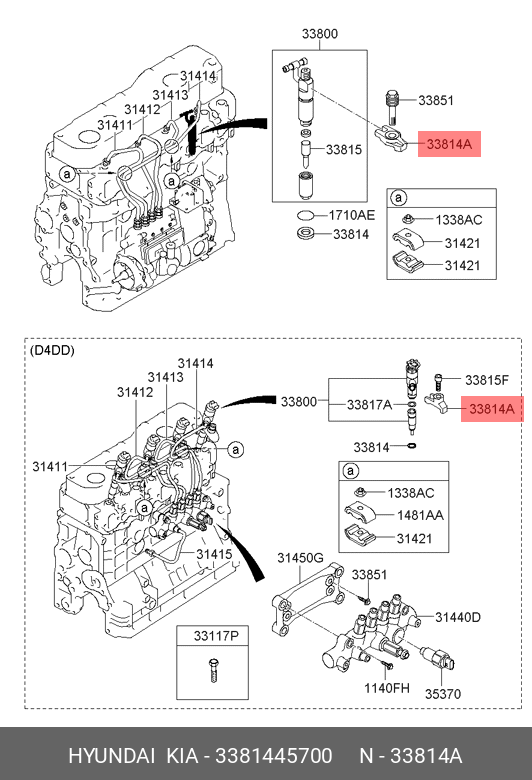 33800

31414
31413
31412
31411

a

a

33851
33814A
33815
1710AE
33814

a
1338AC
31421
31421

(D4DD)

31414
31413
31412
31411

a

a

31415

33800
33817A
33815F
33814A
33814

a
1338AC
1481AA
31421

31450G
33851
31440D
1140FH
35370

33117P

HYUNDAI KIA - 3381445700 N - 33814A