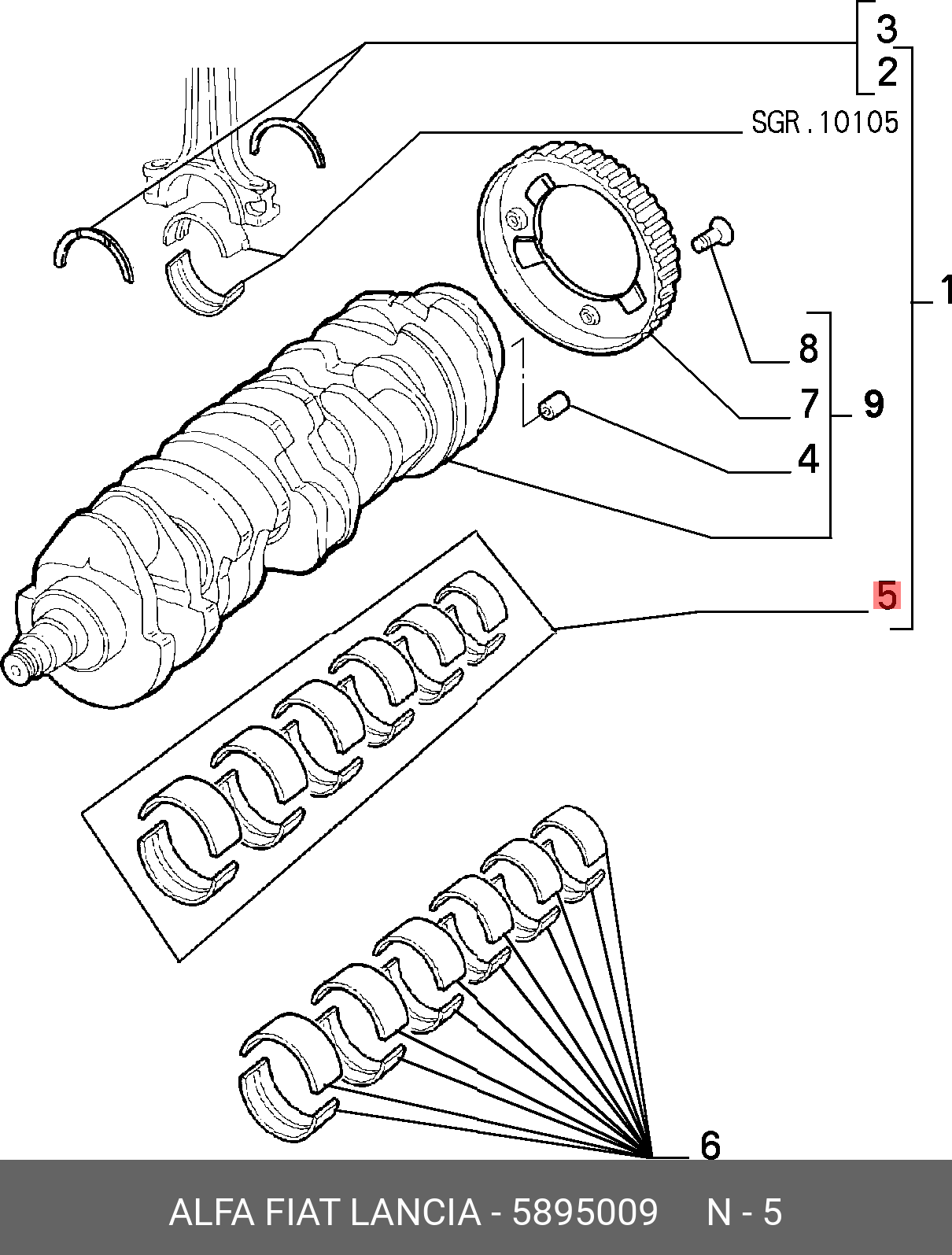 3
2
SGR.10105
1
8
7
9
4
5
6

ALFA FIAT LANCIA - 5895009 N - 5