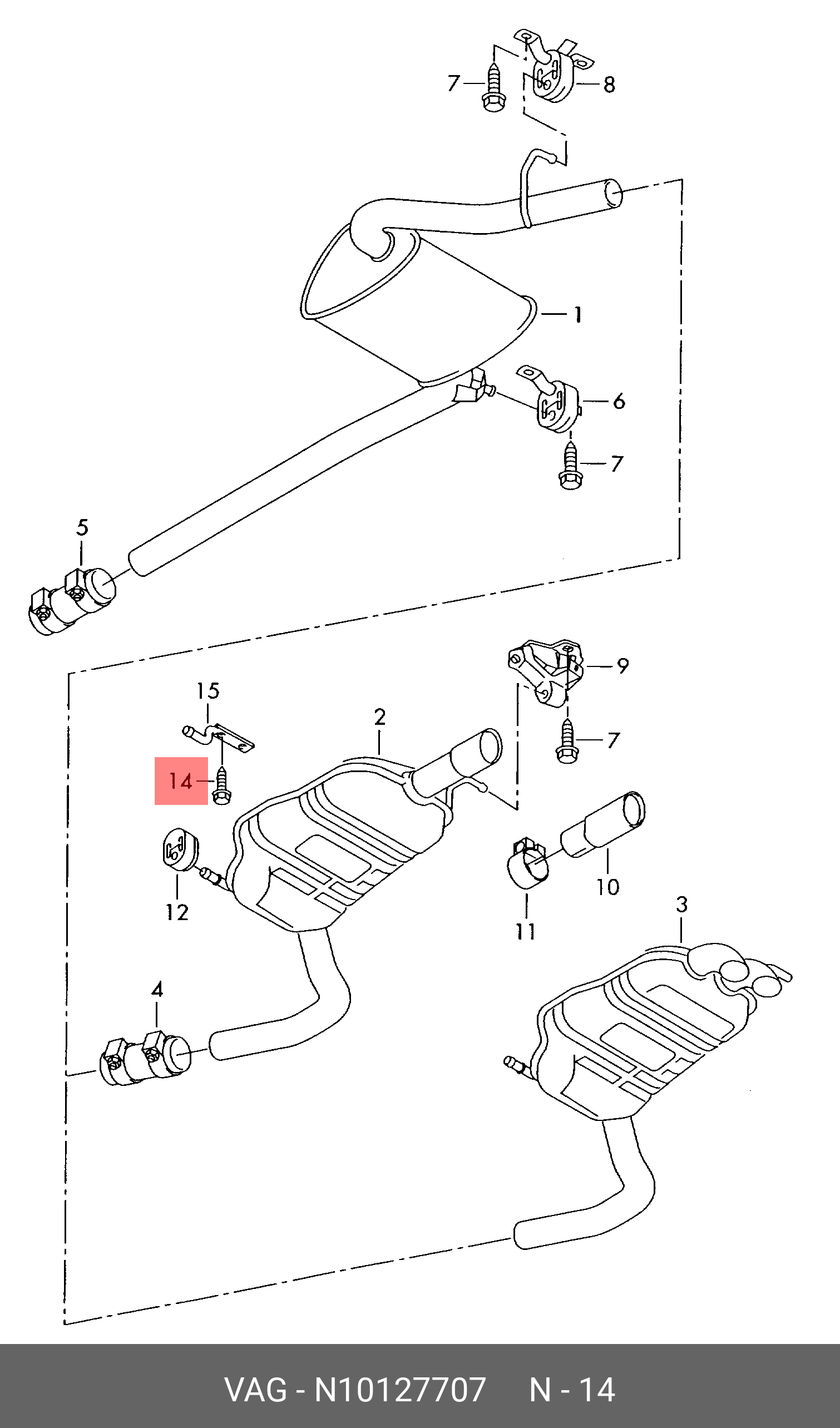 7
8
1
6
7
5
9
15
2
7
14
12
10
11
3
4

VAG - N10127707 N - 14