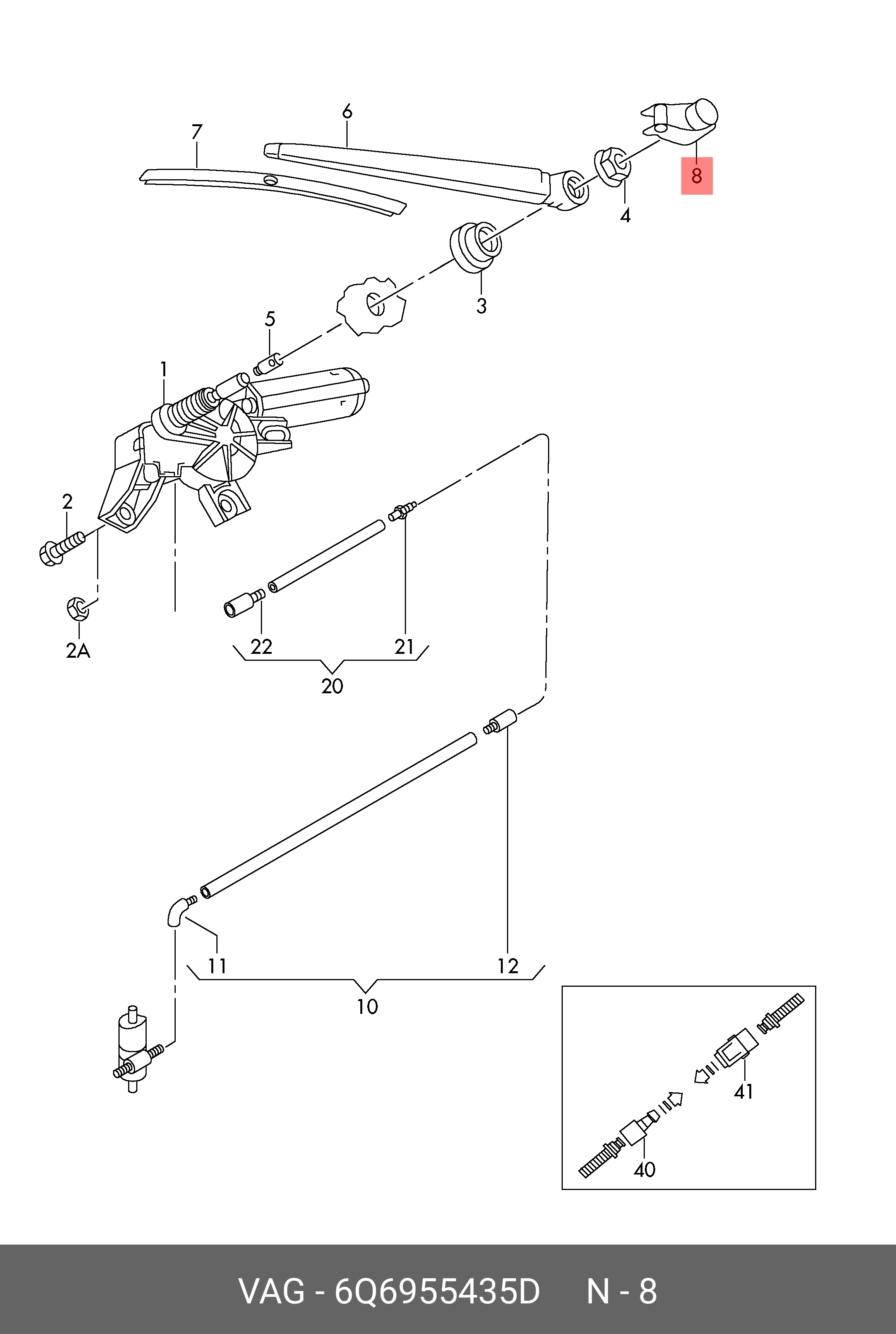 6
7
8
4
3
5
1
2
2A
22
21
20
11
12
10
41
40

VAG - 6Q6955435D N - 8