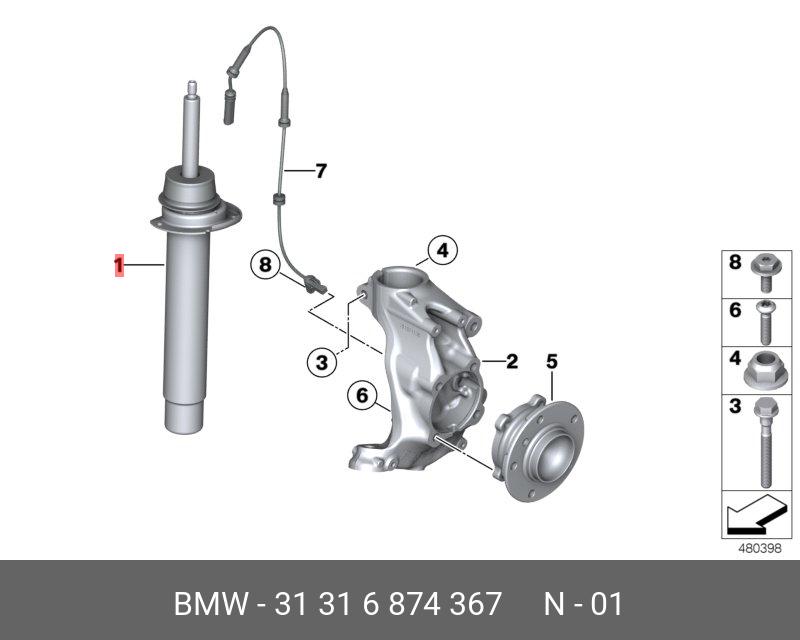 7
1
8
4
3
2
5
6
8
6
4
3
480398
BMW - 31 31 6 874 367 N - 01