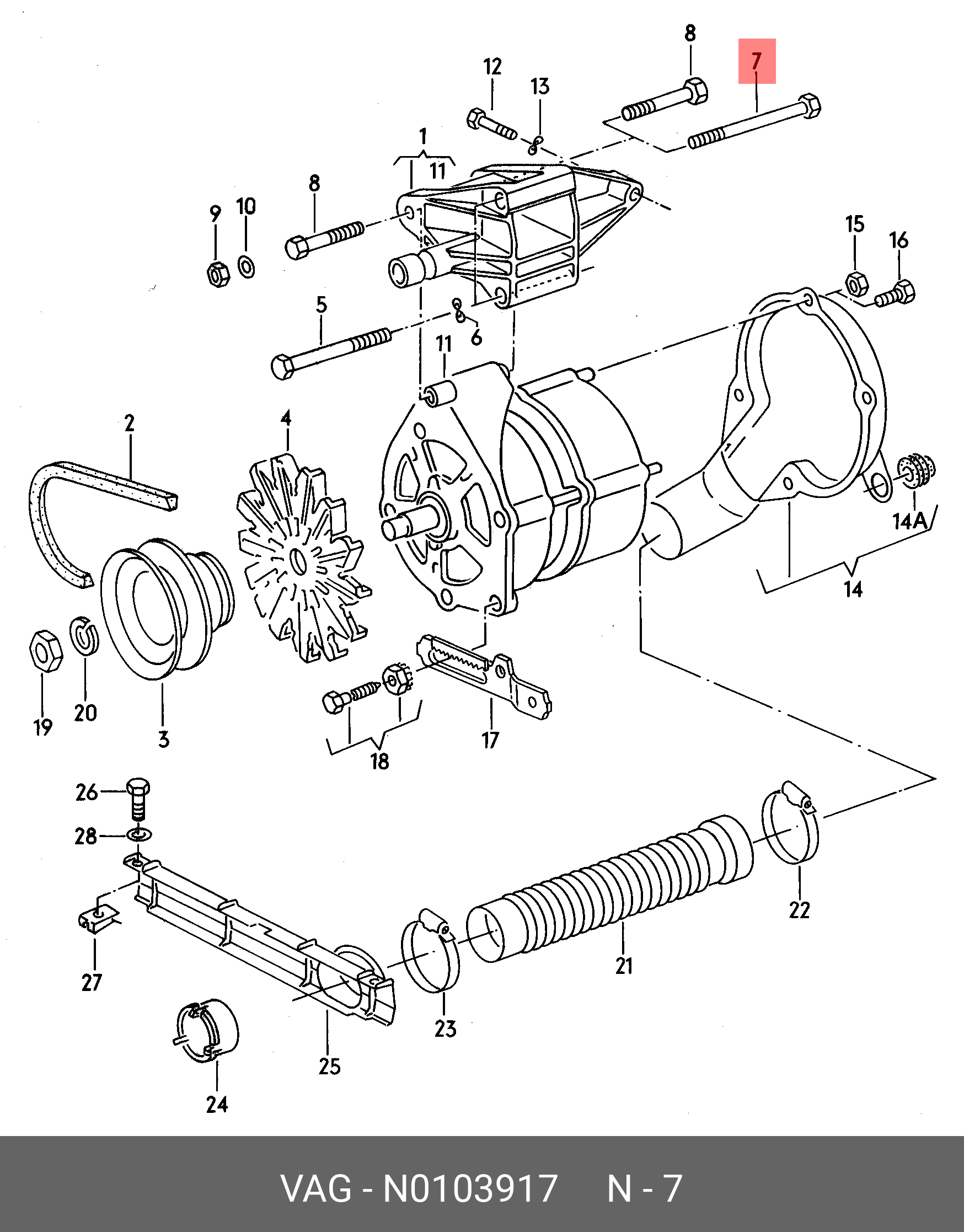 8
7
12
13
1
11
8
9
10
15
16
5
6
11
2
4
14A
14
19
20
3
18
17
26
28
27
25
24
23
21
22
VAG - N0103917 N - 7