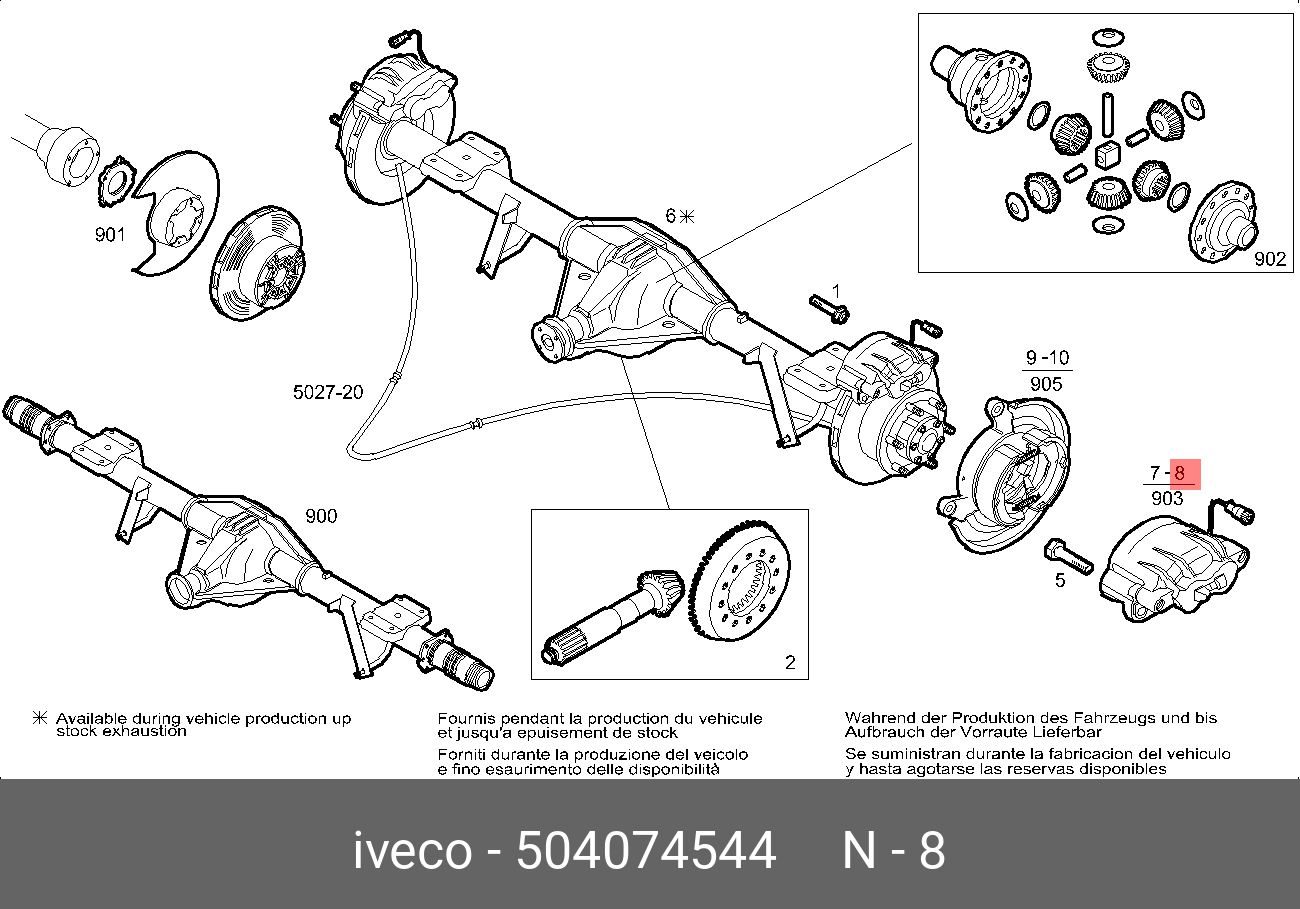 901

6 ✳

902

1

5027-20

9 -10
905

7 - 8
903

900

5

2

✳ Available during vehicle production up stock exhaustion

Fournis pendant la production du vehicule et jusqu'a epuisement de stock
Forniti durante la produzione del veicolo e fino esaurimento delle disponibilità

Wahrend der Produktion des Fahrzeugs und bis Aufbrauch der Vorraute Lieferbar
Se suministran durante la fabricacion del vehiculo y hasta agotarse las reservas disponibles

iveco - 504074544 N - 8