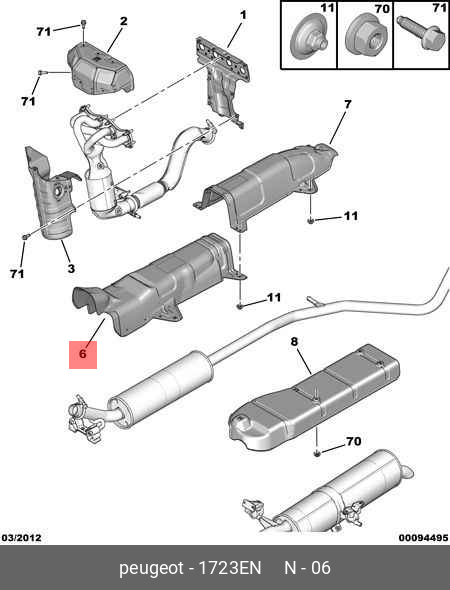 11 70 71

71 2

1

71

7

11

71 3

11

6

8

70

03/2012

00094495

peugeot - 1723EN N - 06