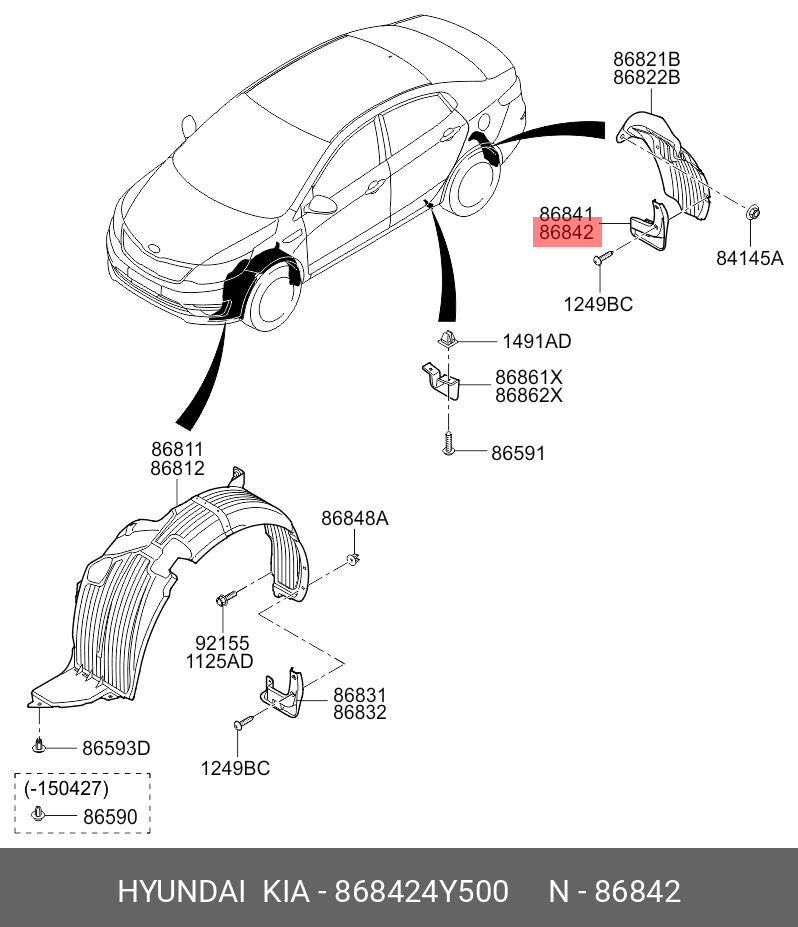 86821B
86822B

86841
86842

84145A

1249BC

1491AD

86861X
86862X

86591

86811
86812

86848A

92155
1125AD

86831
86832

1249BC

86593D

(-150427)
86590

HYUNDAI KIA - 868424Y500 N - 86842