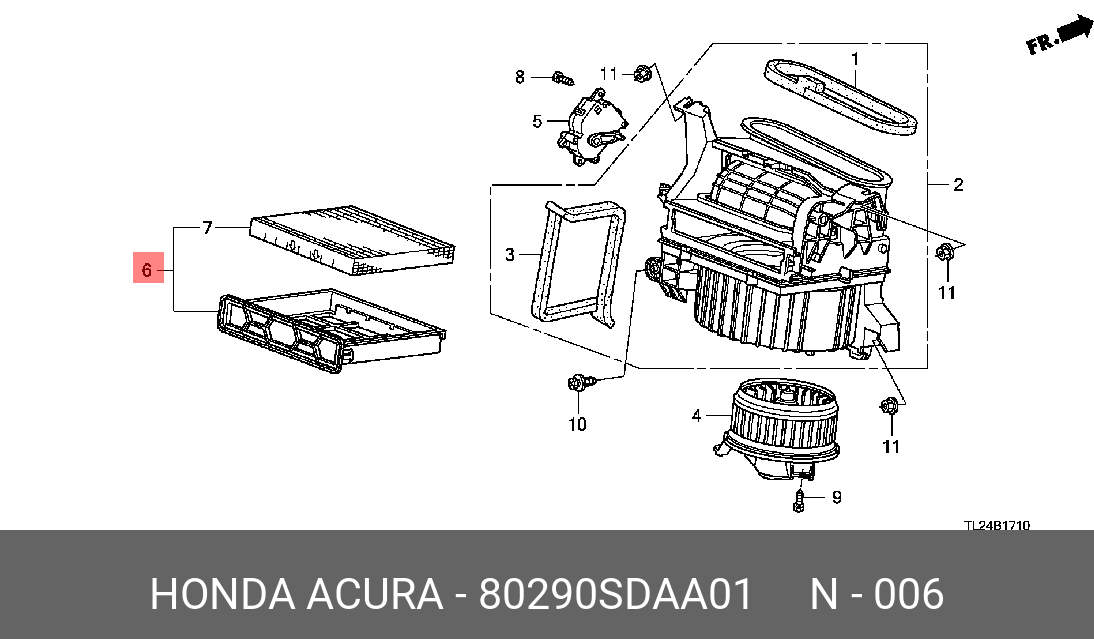 FR.

8
11
1
5
2
7
6
3
11
10
4
11
9

TL24B1710

HONDA ACURA - 80290SDAA01 N - 006