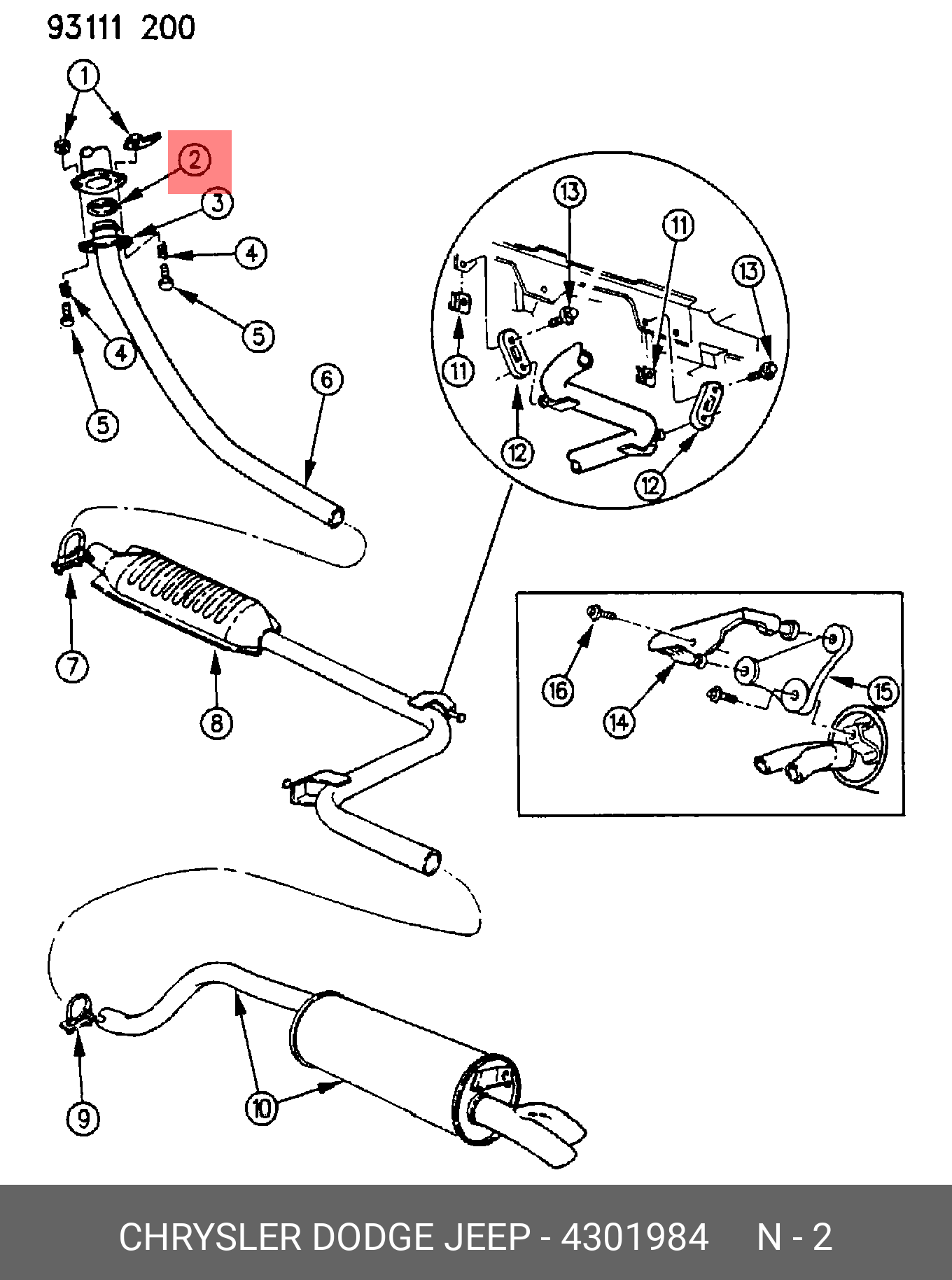 93111 200

1
2
3
4
5
4
5
6
13
11
13
11
12
12
7
8
16
14
15
9
10

CHRYSLER DODGE JEEP - 4301984 N - 2