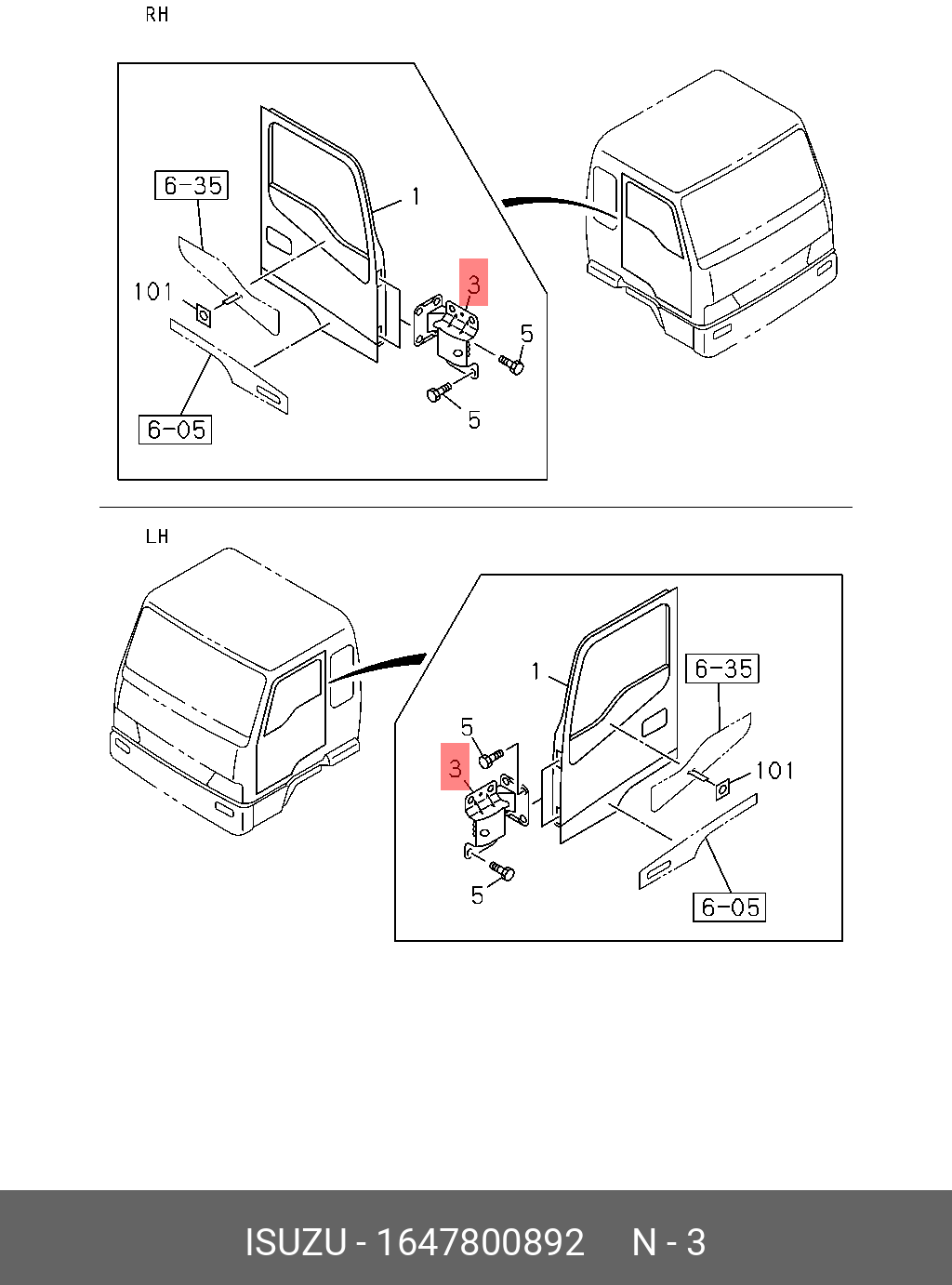 RH

6-35

1

101

3

5

5

6-05

LH

1

6-35

5

3

101

5

6-05

ISUZU - 1647800892 N - 3