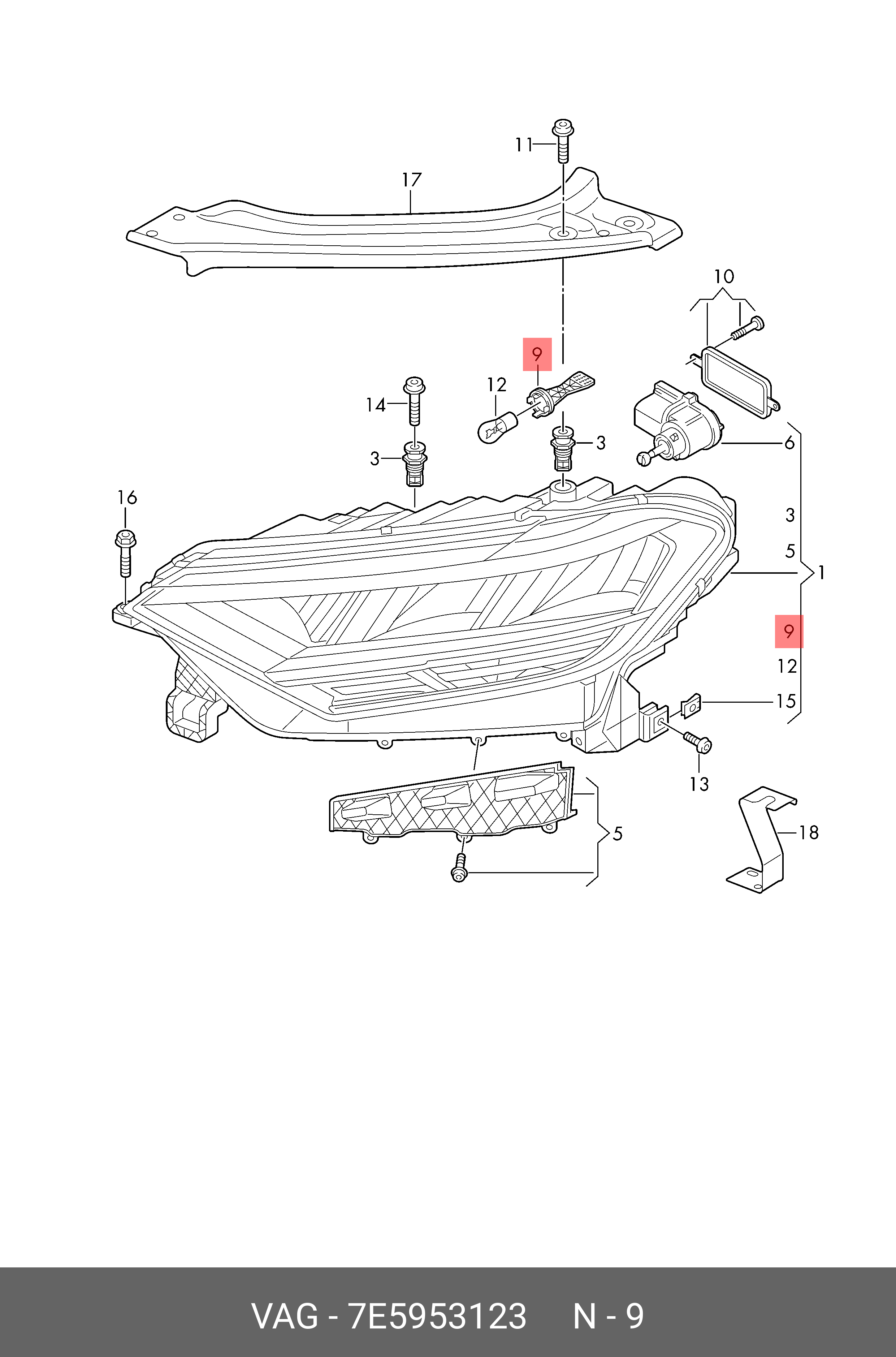 11
17
10
9
12
14
3
3
6
16
3
5
1
9
12
15
13
5
18

VAG - 7E5953123 N - 9