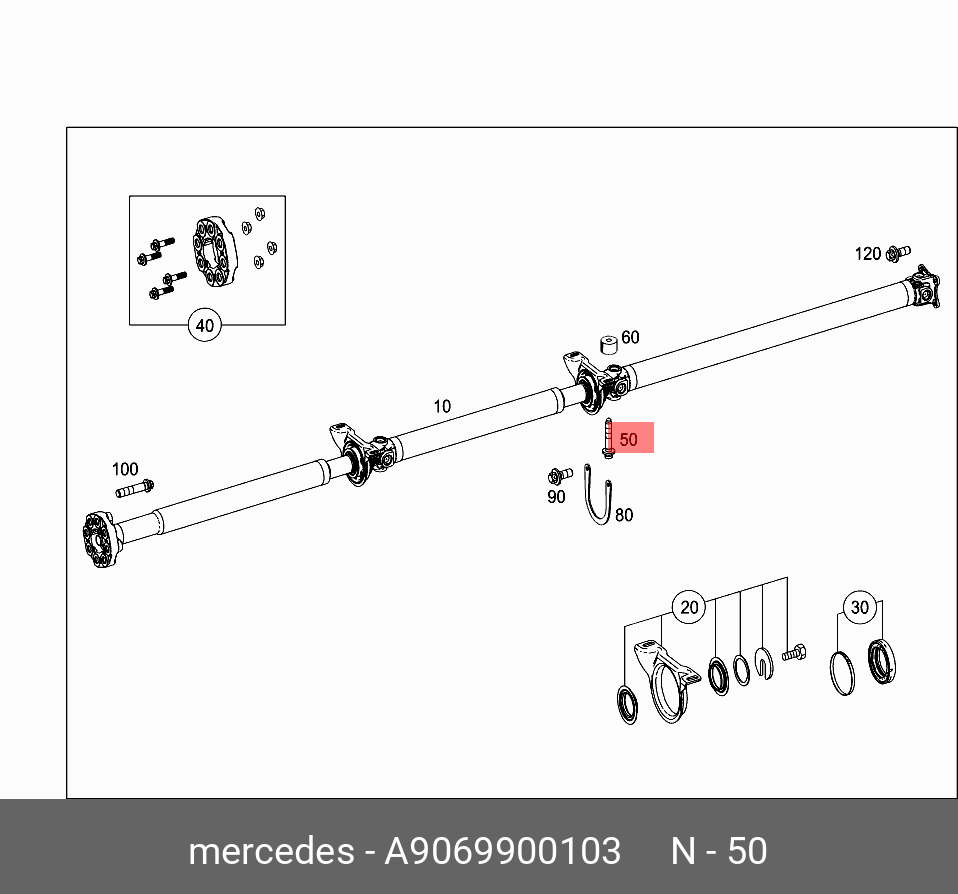 40

120

60

10

50

100

90

80

20

30

mercedes - A9069900103 N - 50