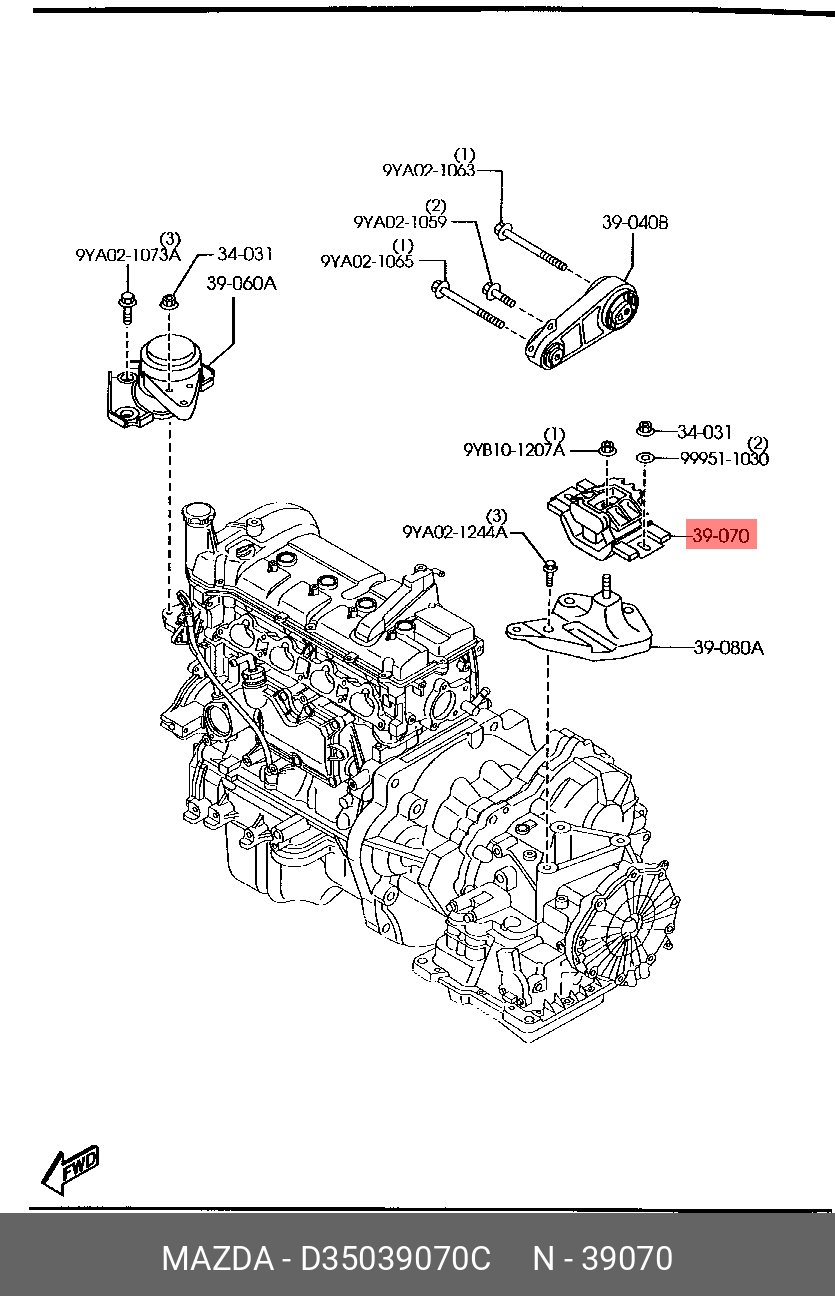 (1)
9YA02-1063

(2)
9YA02-1059

(1)
9YA02-1065

39-040B

(3)
9YA02-1073A

34-031

39-060A

(1)
9YB10-1207A

34-031

(2)
99951-1030

(3)
9YA02-1244A

39-070

39-080A

FWD

MAZDA - D35039070C N - 39070