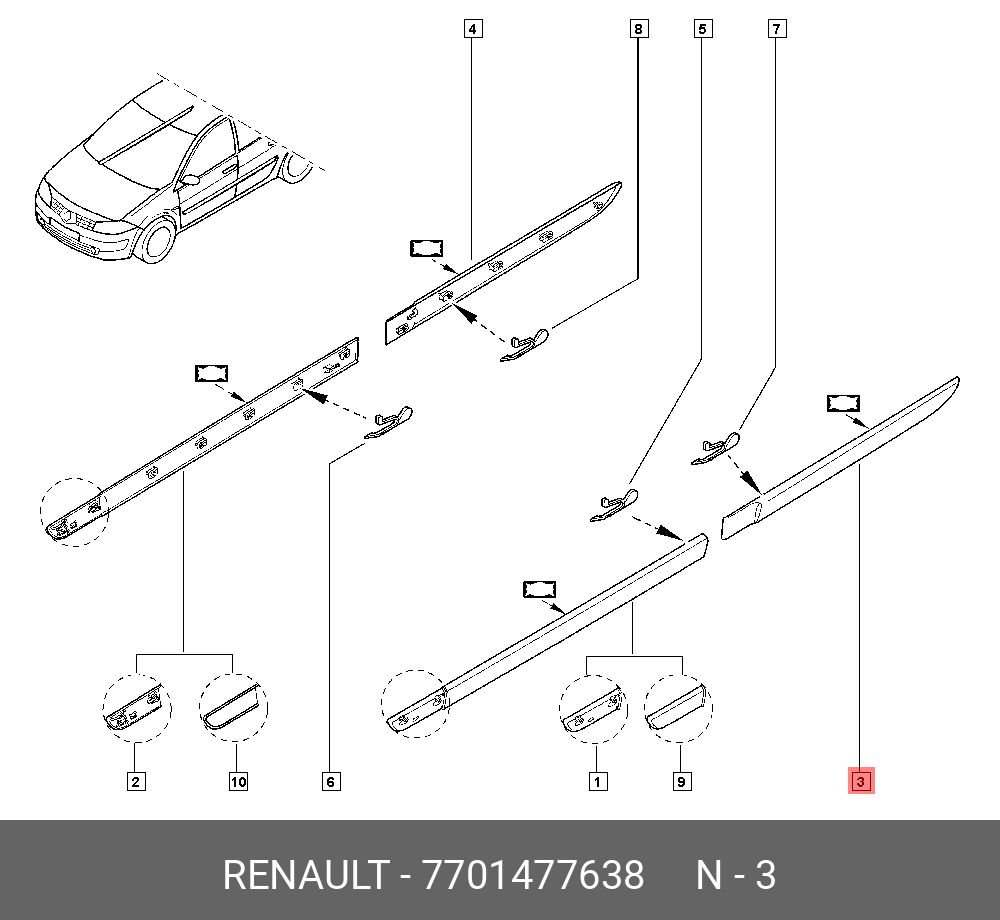 4
8
5
7
2
10
6
1
9
3

RENAULT - 7701477638 N - 3