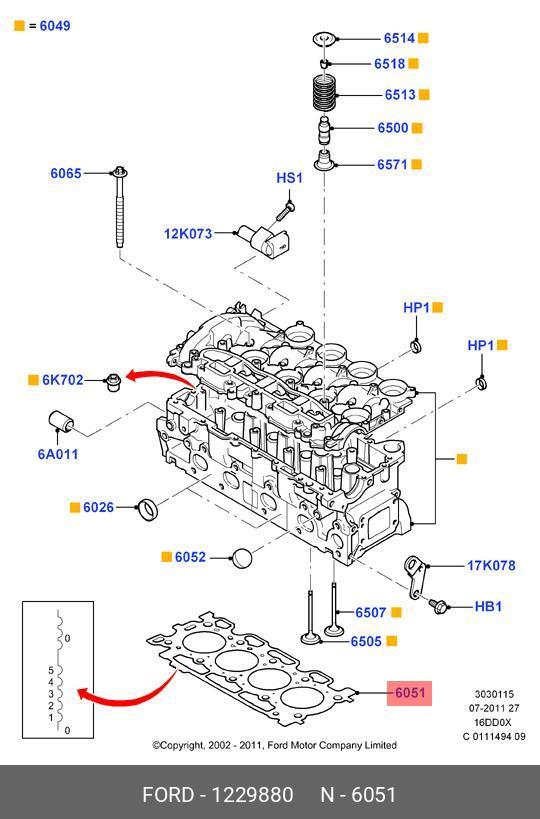 = 6049

6514
6518
6513
6500
6571

6065
HS1
12K073

HP1
HP1

6K702
6A011

6026
6052

17K078
HB1
6507
6505

0
5
4
3
2
1
0

6051

3030115
07-2011 27
16DD0X
C 0111494 09

©Copyright, 2002 - 2011, Ford Motor Company Limited

FORD - 1229880 N - 6051