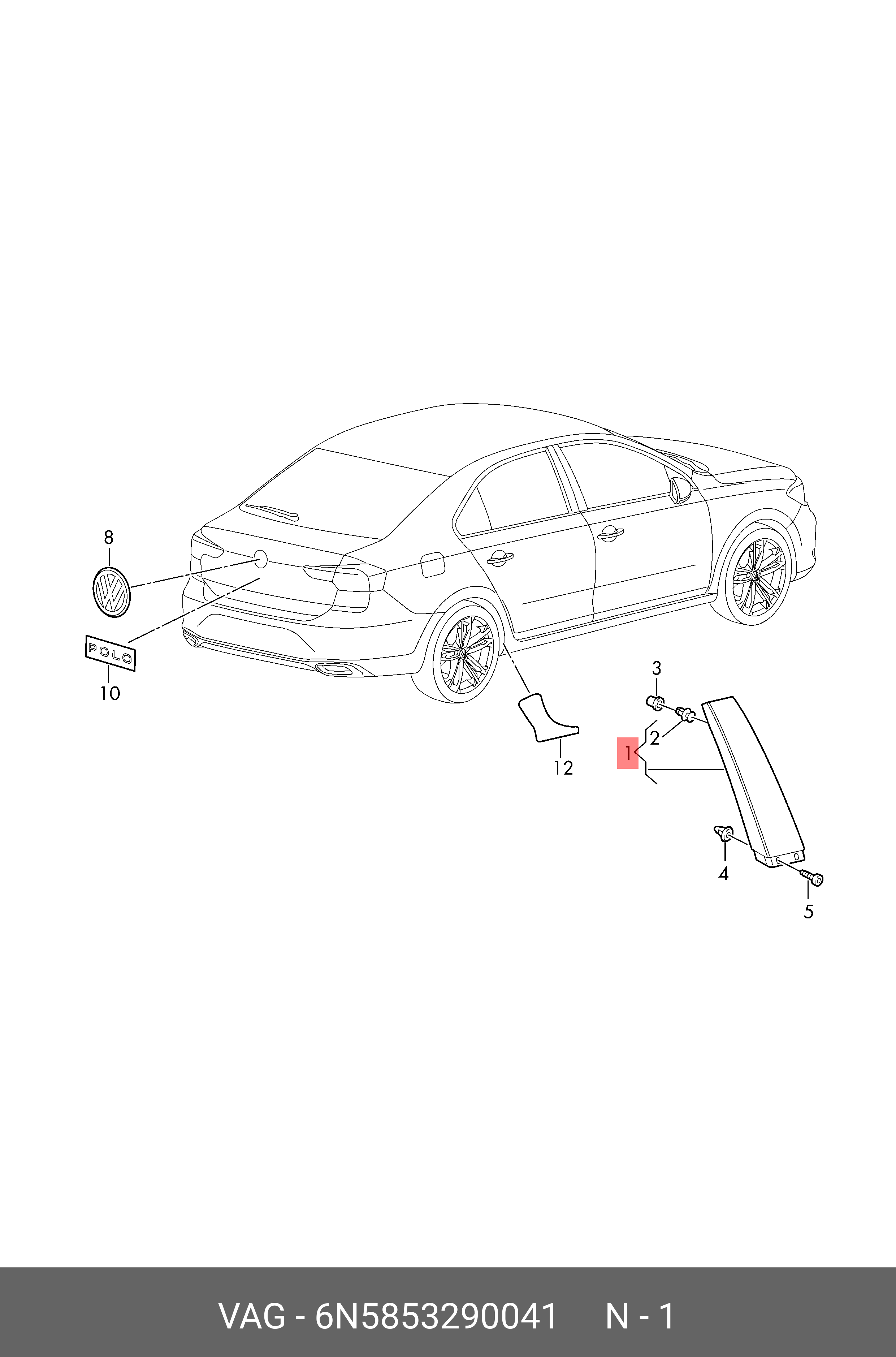 8

POLO

10

12

3

2

1

4

5

VAG - 6N5853290041 N - 1