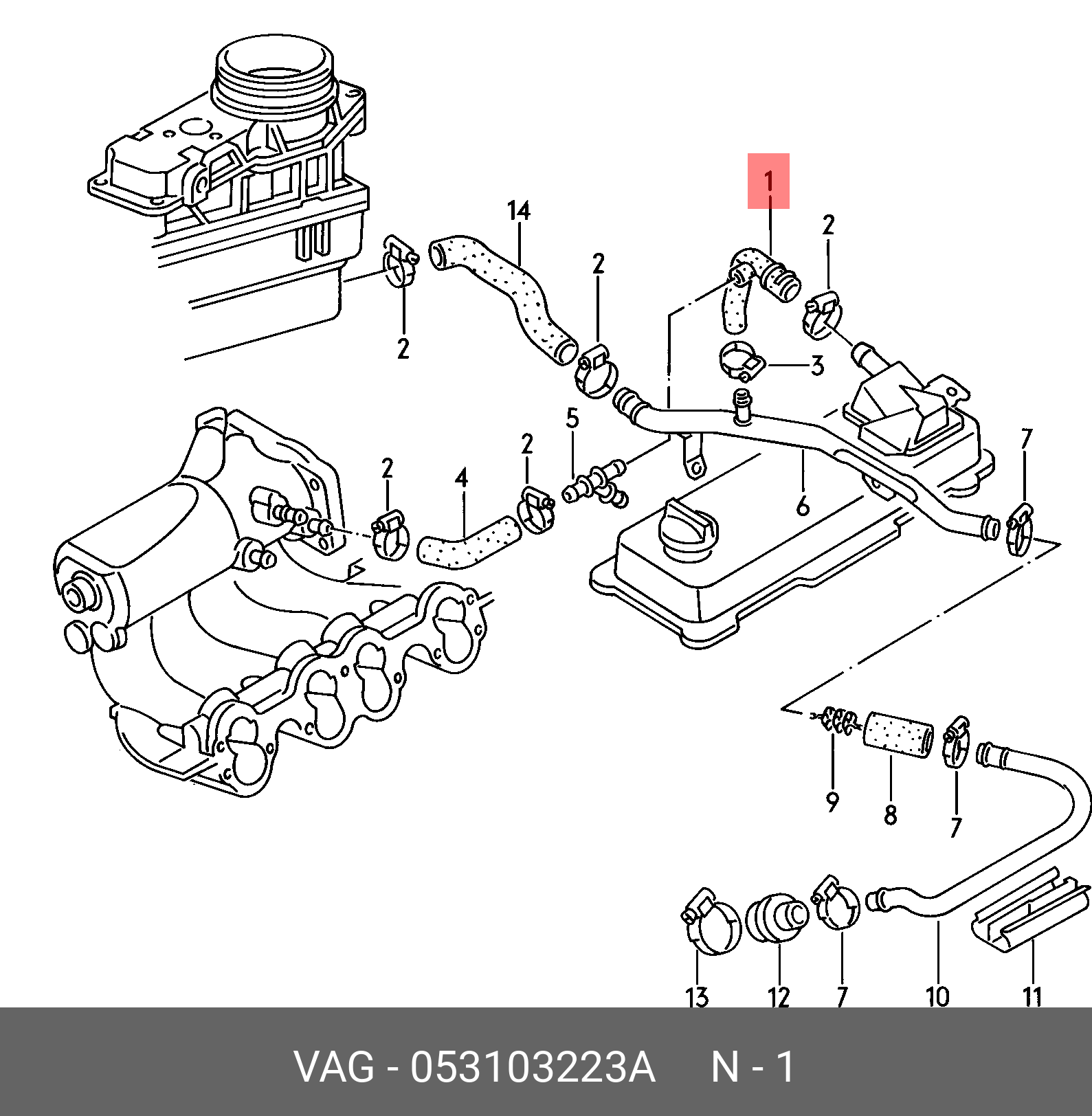 1
14
2
2
2
3
5
2
2
4
6
7
9
8
7
13
12
7
10
11

VAG - 053103223A N - 1