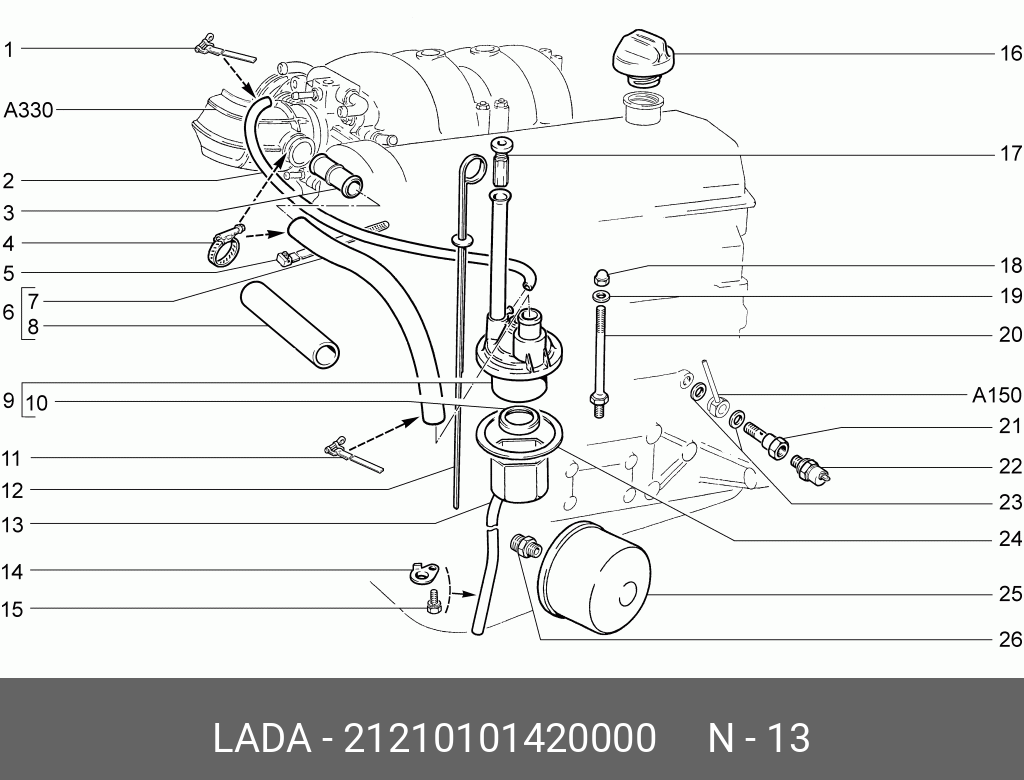 1
A330
2
3
4
5
6
7
8
9
10
11
12
13
14
15
16
17
18
19
20
A150
21
22
23
24
25
26

LADA - 21210101420000 N - 13