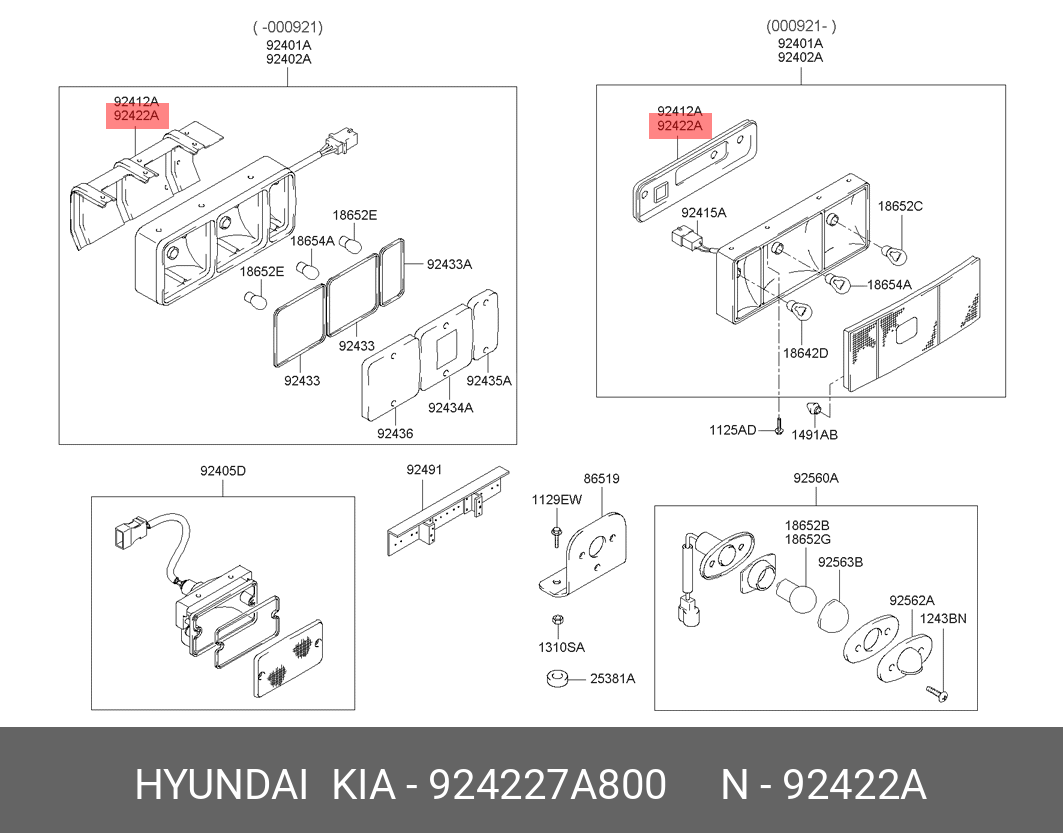 ( -000921)
92401A
92402A

92412A
92422A
18652E
18654A
18652E
92433A
92433
92433
92435A
92434A
92436

(000921- )
92401A
92402A

92412A
92422A
92415A
18652C
18654A
18642D
1125AD
1491AB

92405D

92491

86519
1129EW
1310SA
25381A

92560A
18652B
18652G
92563B
92562A
1243BN

HYUNDAI KIA - 924227A800 N - 92422A