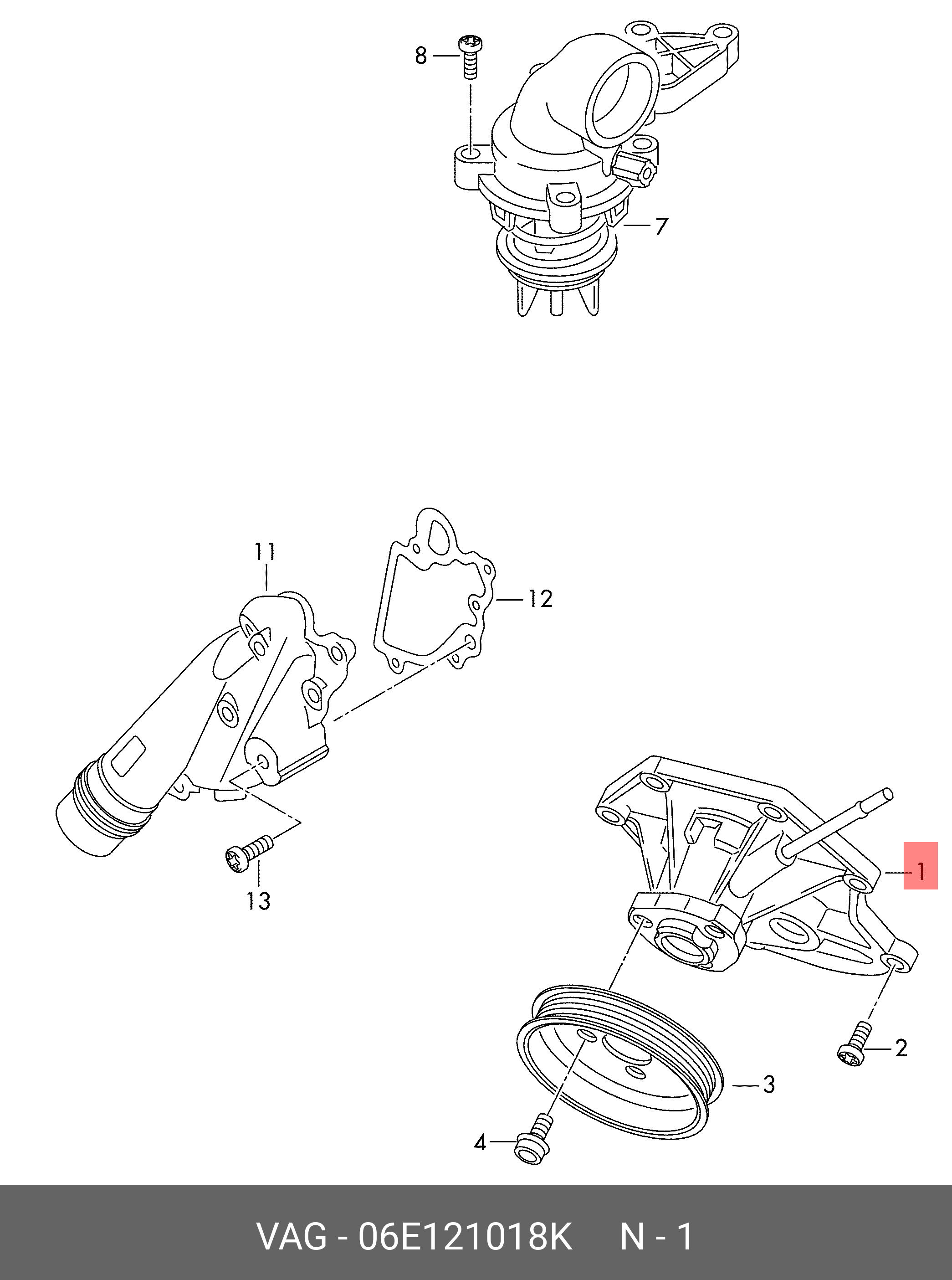 8

7

11

12

13

1

2

3

4

VAG - 06E121018K N - 1