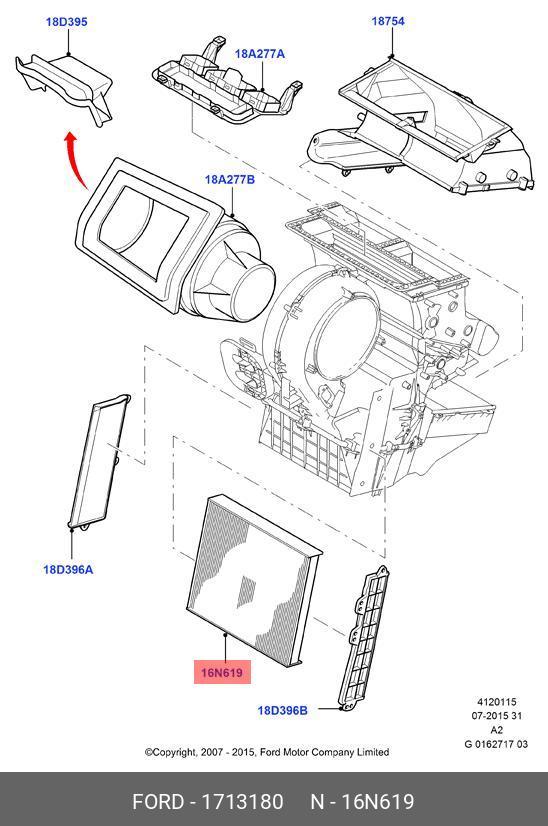 18D395

18A277A

18754

18A277B

18D396A

16N619

18D396B

4120115
07-2015 31
A2
G 0162717 03

©Copyright, 2007 - 2015, Ford Motor Company Limited

FORD - 1713180 N - 16N619